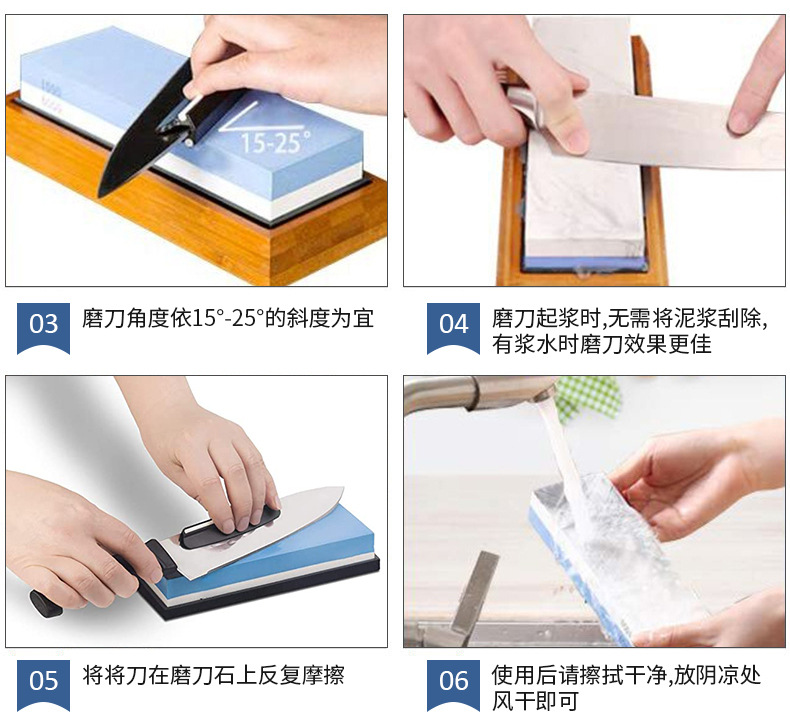 15-25°

03 磨刀角度依15°-25°的斜度为宜

04 磨刀起浆时,无需将泥浆刮除,有浆水时磨刀效果更佳

05 将将刀在磨刀石上反复摩擦

06 使用后请擦拭干净,放阴凉处风干即可