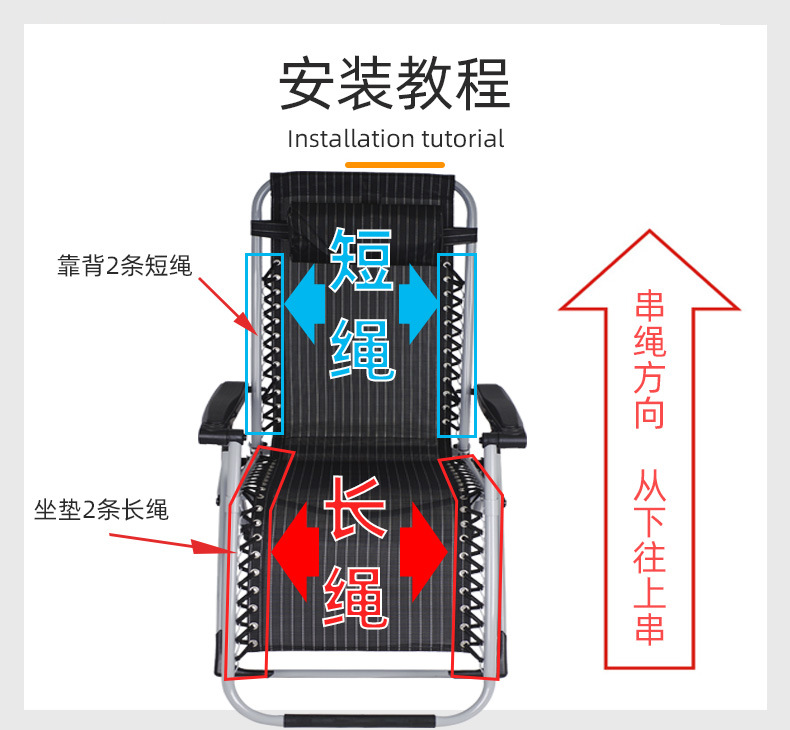 安装教程

Installation tutorial

靠背2条短绳

短绳

坐垫2条长绳

长绳

串绳方向 从下往上串