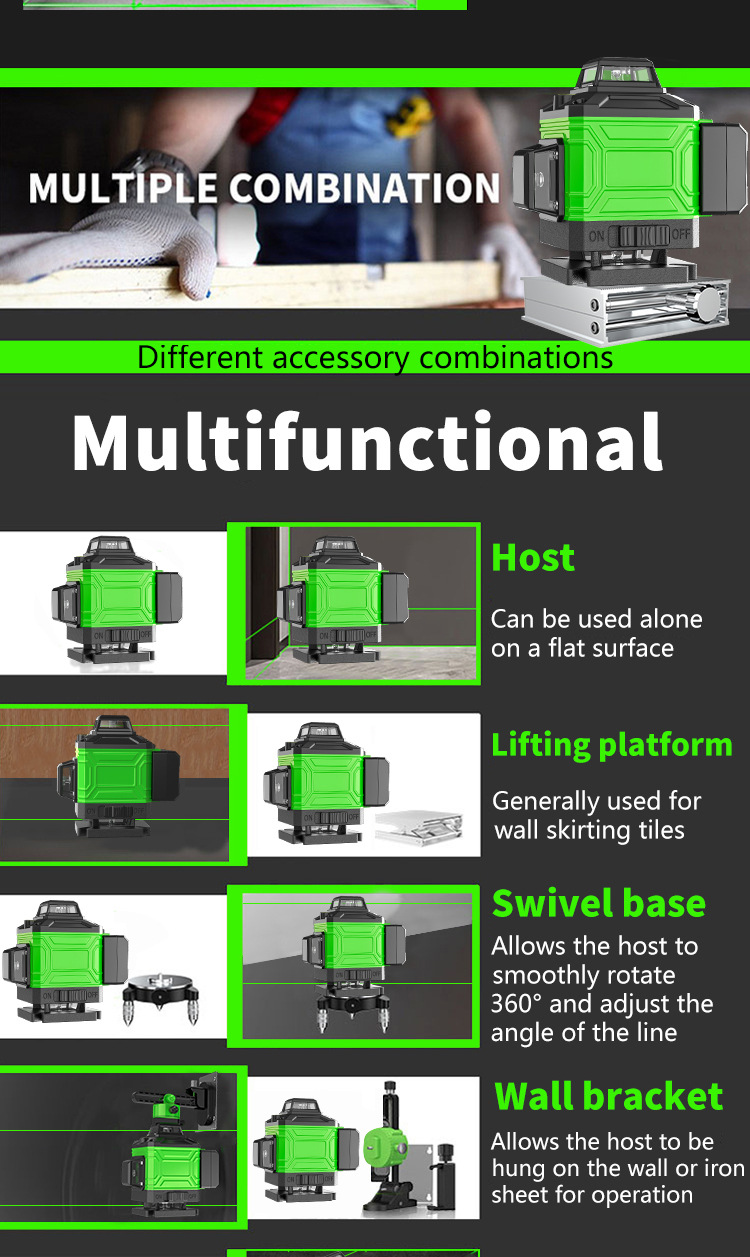 MULTIPLE COMBINATION

ON OFF

Different accessory combinations

Multifunctional

Host

Can be used alone on a flat surface

Lifting platform

Generally used for wall skirting tiles

Swivel base

Allows the host to smoothly rotate 360° and adjust the angle of the line

Wall bracket

Allows the host to be hung on the wall or iron sheet for operation