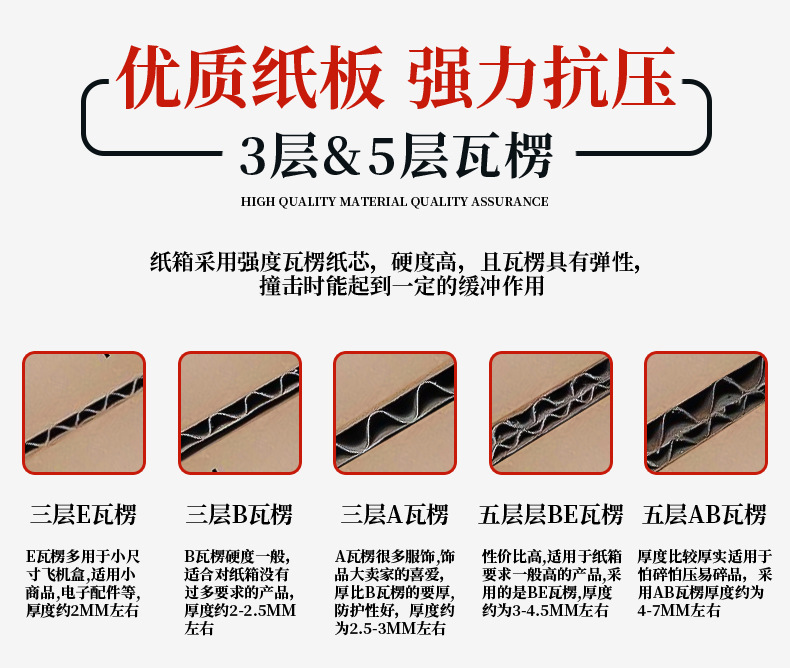 优质纸板 强力抗压

3层&5层瓦楞

HIGH QUALITY MATERIAL QUALITY ASSURANCE

纸箱采用强度瓦楞纸芯，硬度高，且瓦楞具有弹性，撞击时能起到一定的缓冲作用

三层E瓦楞

E瓦楞多用于小尺寸飞机盒,适用小商品,电子配件等,厚度约2MM左右

三层B瓦楞

B瓦楞硬度一般,适合对纸箱没有过多要求的产品,厚度约2-2.5MM左右

三层A瓦楞

A瓦楞很多服饰,饰品大卖家的喜爱,厚比B瓦楞的要厚,防护性好，厚度约为2.5-3MM左右

五层层BE瓦楞

性价比高,适用于纸箱要求一般高的产品,采用的是BE瓦楞,厚度约为3-4.5MM左右

五层AB瓦楞

厚度比较厚实适用于怕碎怕压易碎品，采用AB瓦楞厚度约为4-7MM左右