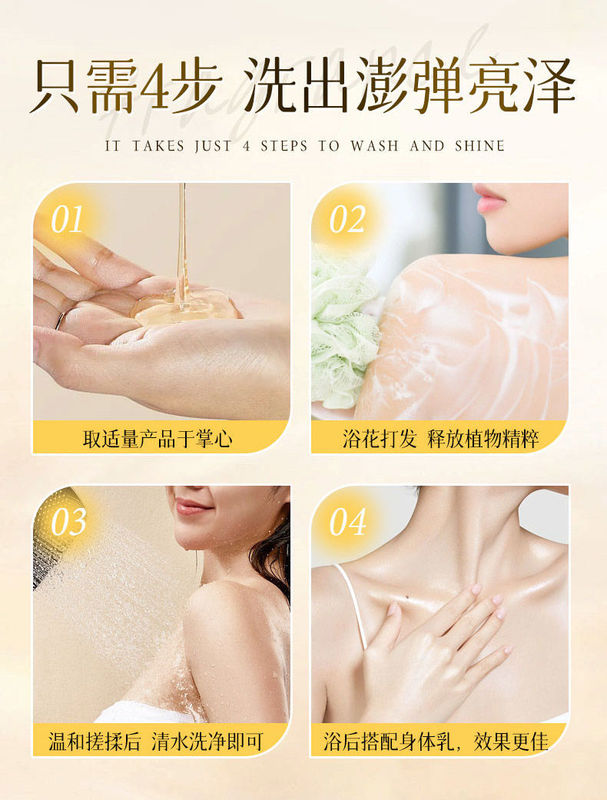 只需4步 洗出澎弹亮泽

IT TAKES JUST 4 STEPS TO WASH AND SHINE

01

取适量产品于掌心

02

浴花打发 释放植物精粹

03

温和搓揉后 清水洗净即可

04

浴后搭配身体乳，效果更佳