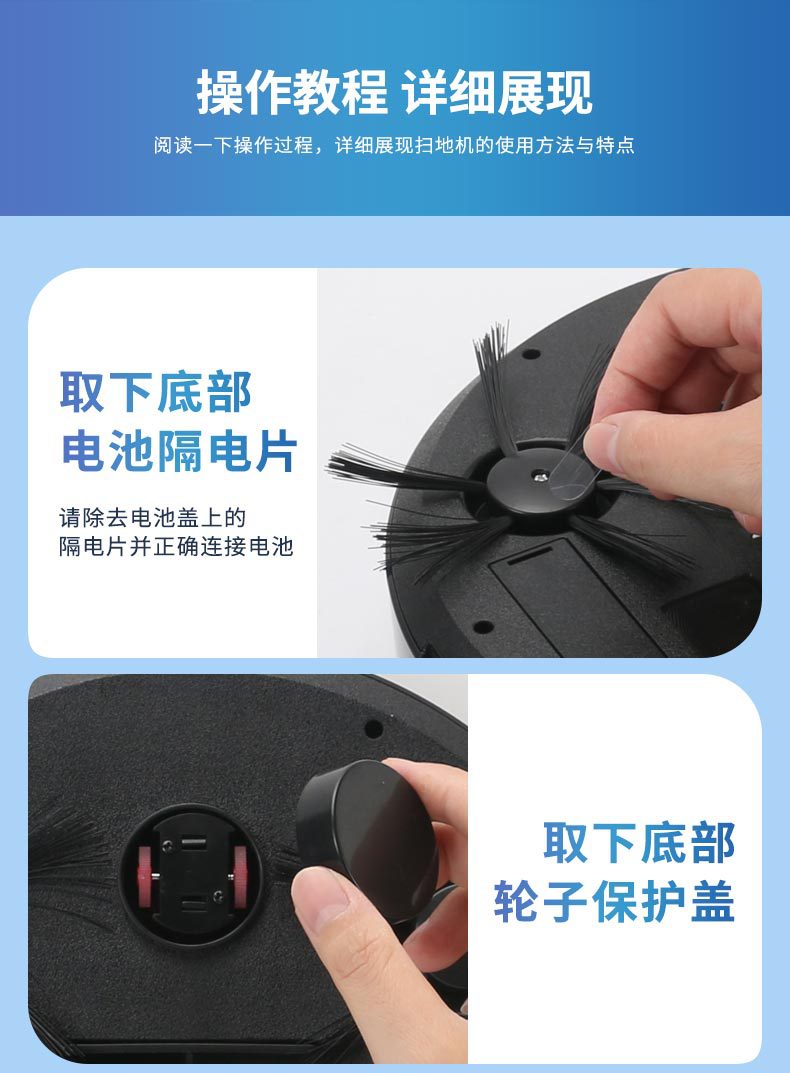 操作教程 详细展现

阅读一下操作过程，详细展现扫地机的使用方法与特点

取下底部
电池隔电片

请除去电池盖上的
隔电片并正确连接电池

取下底部
轮子保护盖