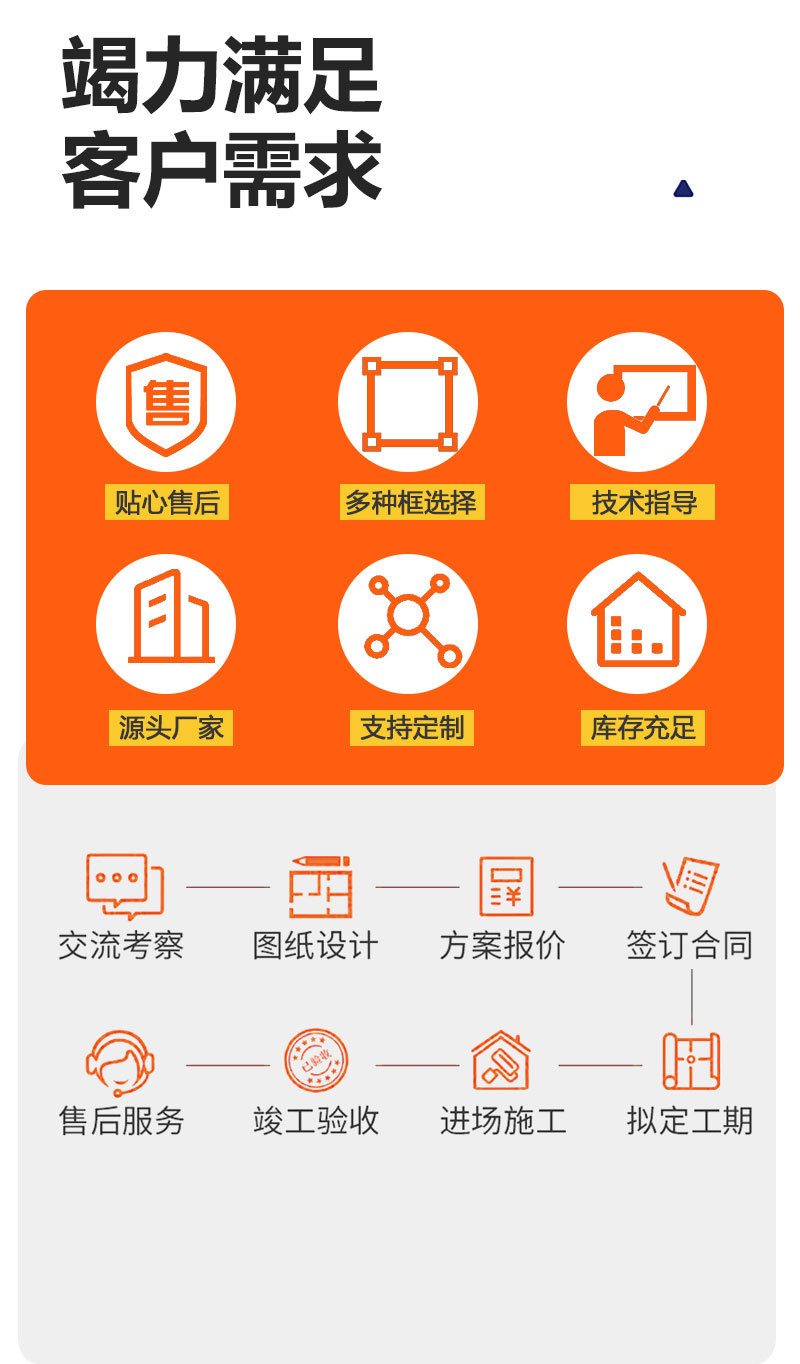 竭力满足
客户需求

售

贴心售后

多种框选择

技术指导

源头厂家

支持定制

库存充足

交流考察

图纸设计

方案报价

签订合同

售后服务

已验收

竣工验收

进场施工

拟定工期