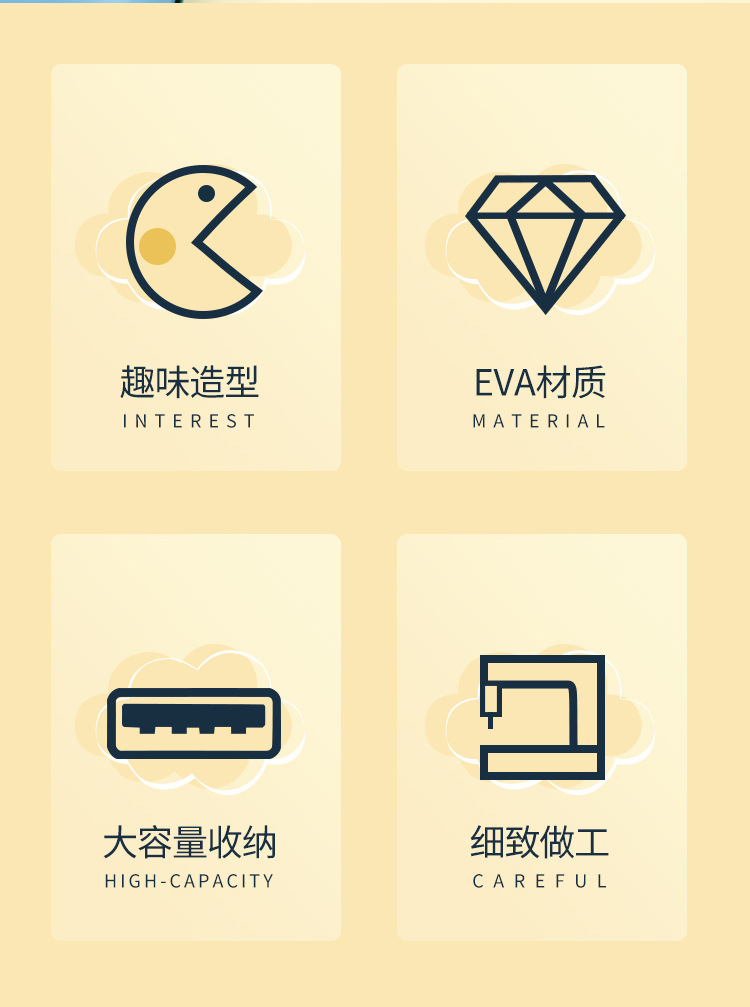 趣味造型
INTEREST

EVA材质
MATERIAL

大容量收纳
HIGH-CAPACITY

细致做工
CAREFUL