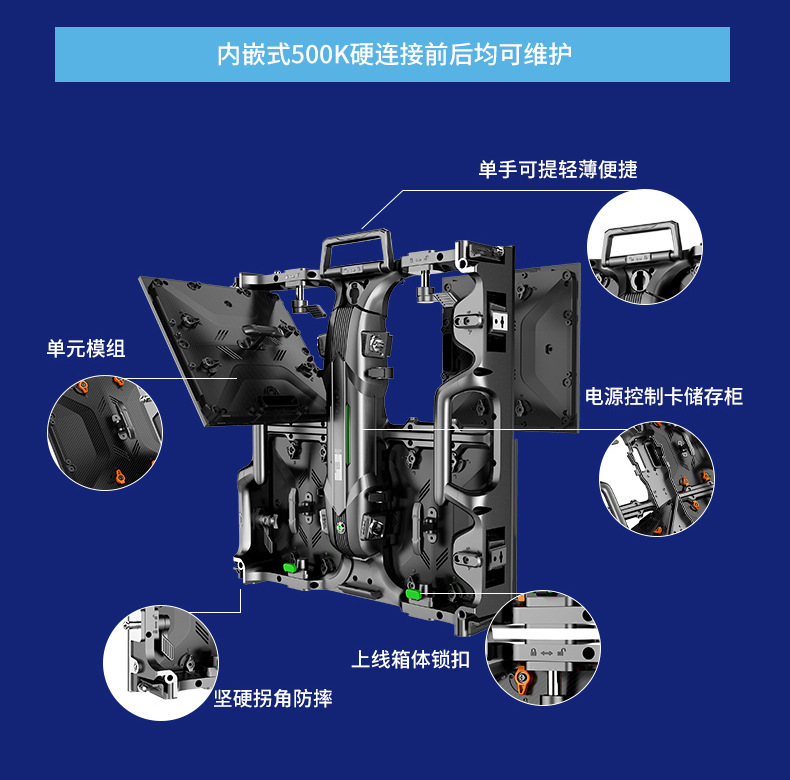 内嵌式500K硬连接前后均可维护

单手可提轻薄便捷

单元模组

电源控制卡储存柜

上线箱体锁扣

坚硬拐角防摔