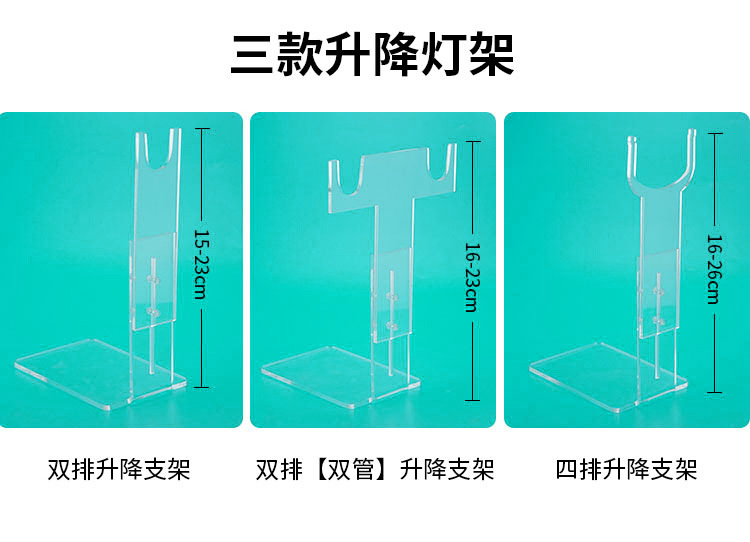 三款升降灯架

15-23cm

16-23cm

16-26cm

双排升降支架

双排【双管】升降支架

四排升降支架