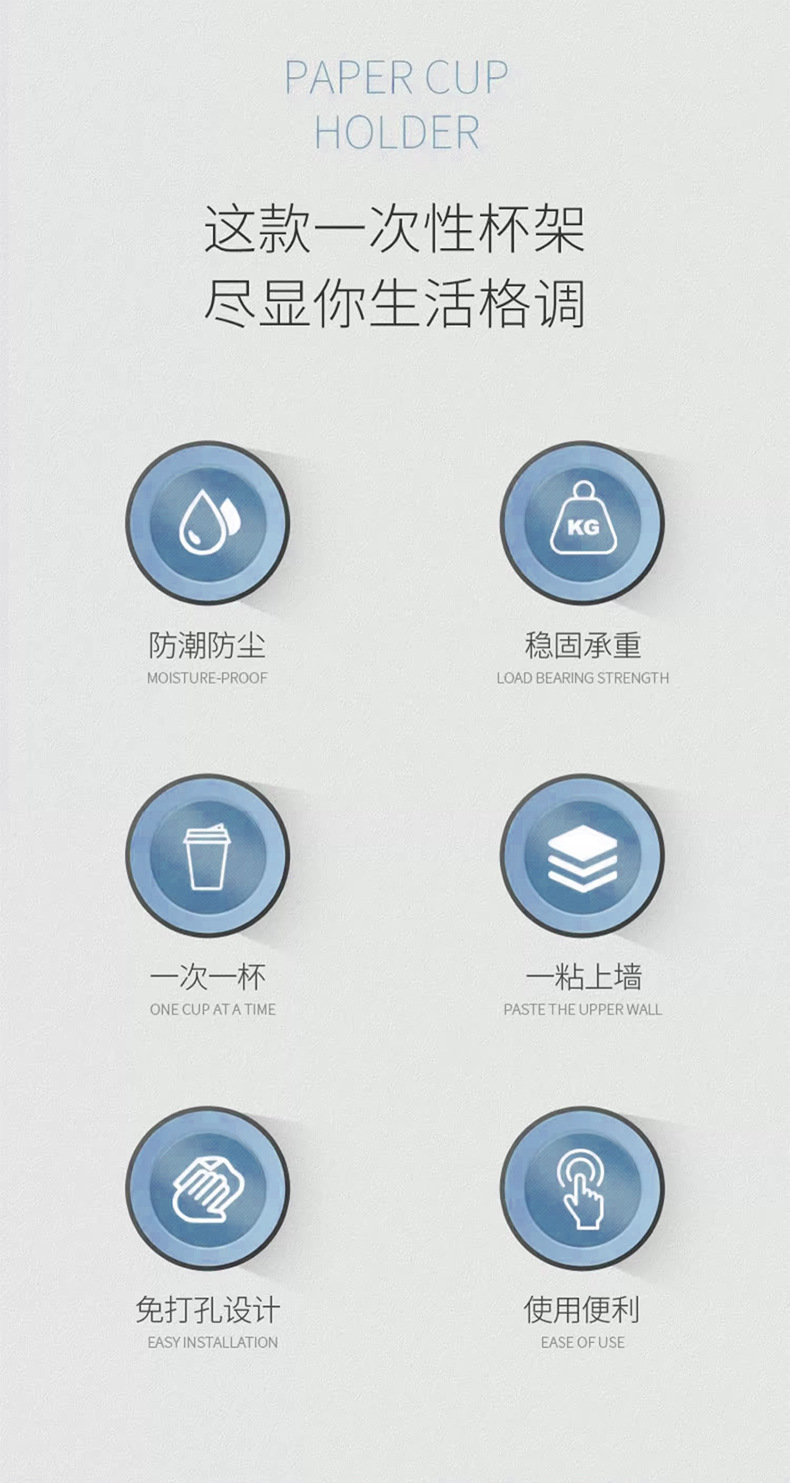 PAPER CUP
HOLDER

这款一次性杯架
尽显你生活格调

KG

防潮防尘
MOISTURE-PROOF

稳固承重
LOAD BEARING STRENGTH

一次一杯
ONE CUP AT A TIME

一粘上墙
PASTE THE UPPER WALL

免打孔设计
EASY INSTALLATION

使用便利
EASE OF USE