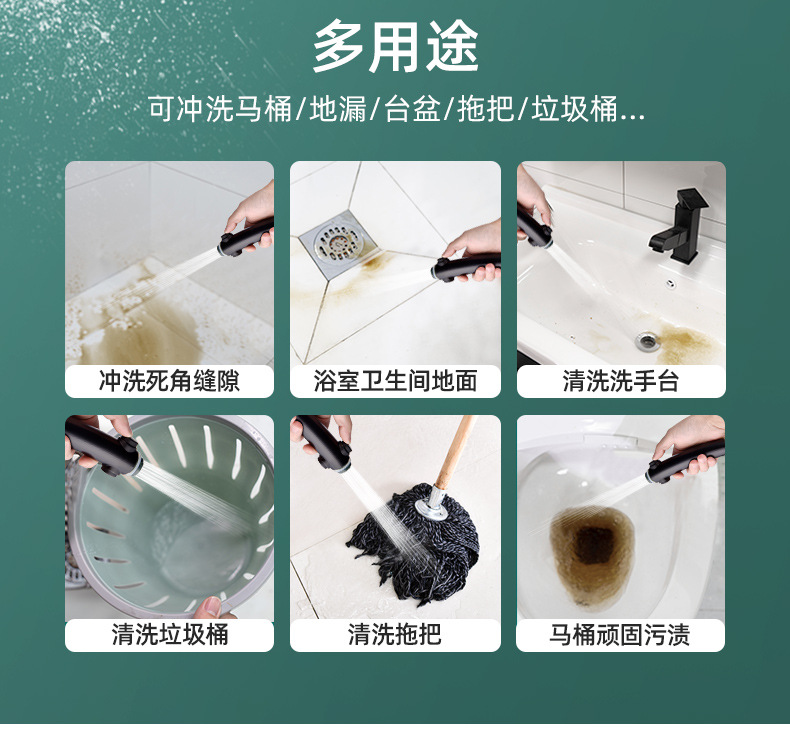 多用途

可冲洗马桶/地漏/台盆/拖把/垃圾桶...

冲洗死角缝隙

浴室卫生间地面

清洗洗手台

清洗垃圾桶

清洗拖把

马桶顽固污渍