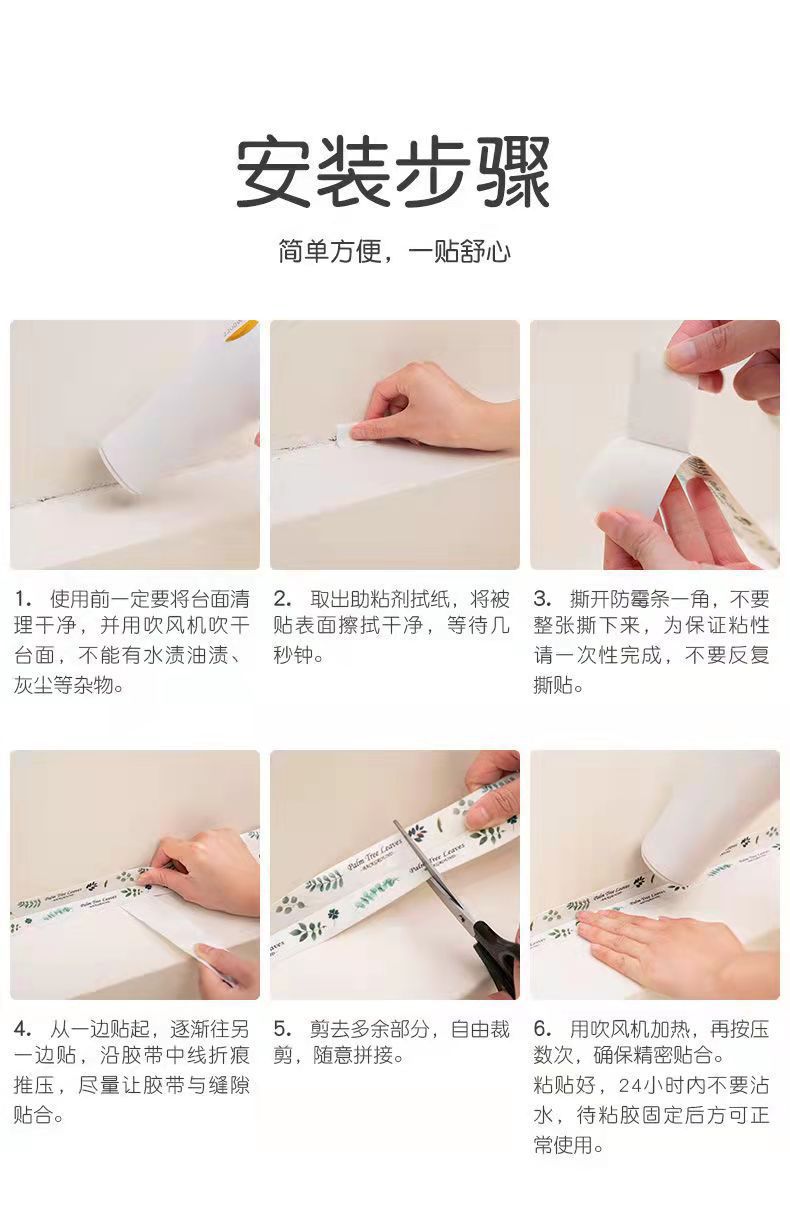 安装步骤

简单方便，一贴舒心

1. 使用前一定要将台面清理干净，并用吹风机吹干台面，不能有水渍油渍、灰尘等杂物。

2. 取出助粘剂拭纸，将被贴表面擦拭干净，等待几秒钟。

3. 撕开防霉条一角，不要整张撕下来，为保证粘性请一次性完成，不要反复撕贴。

Palm Tree Leaves

Palm Tree Leaves

Palm Tree Leaves

4. 从一边贴起，逐渐往另一边贴，沿胶带中线折痕推压，尽量让胶带与缝隙贴合。

5. 剪去多余部分，自由裁剪，随意拼接。

6. 用吹风机加热，再按压数次，确保精密贴合。
粘贴好，24小时内不要沾水，待粘胶固定后方可正常使用。