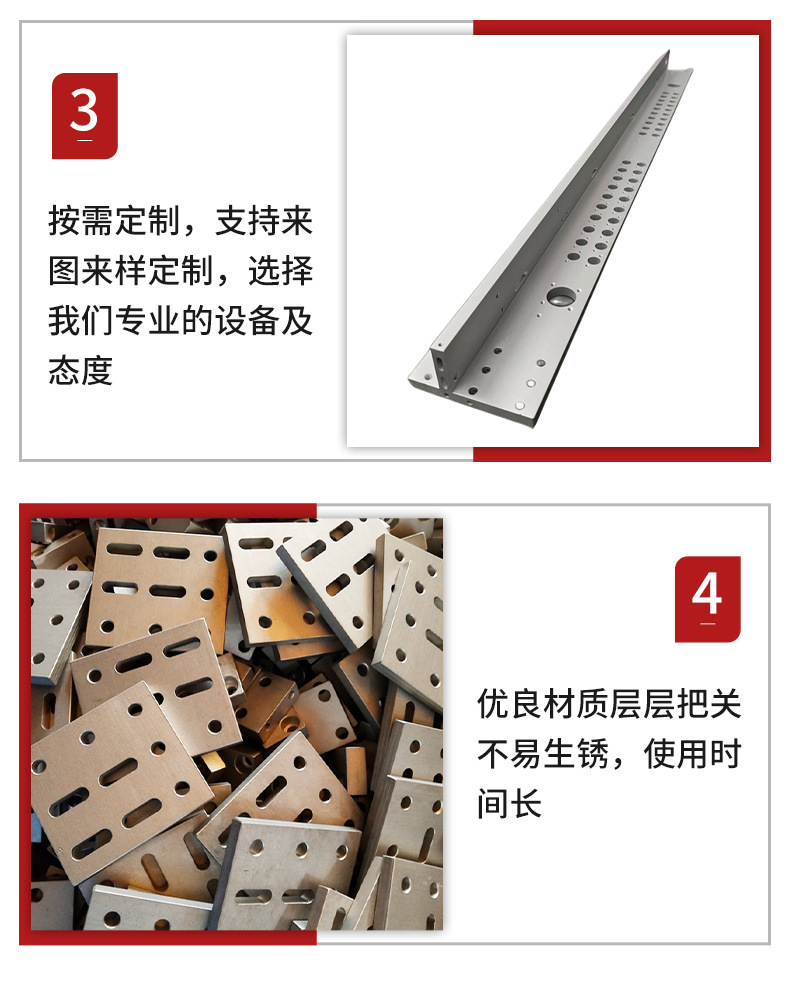 3

按需定制，支持来图来样定制，选择我们专业的设备及态度

4

优良材质层层把关不易生锈，使用时间长