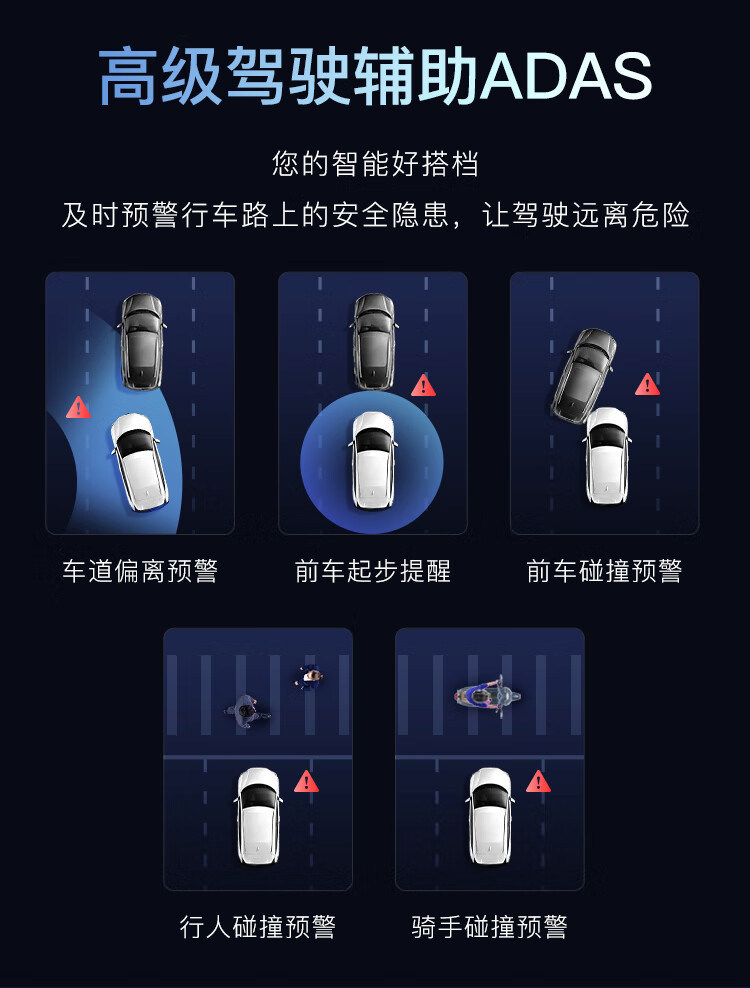 高级驾驶辅助ADAS

您的智能好搭档
及时预警行车路上的安全隐患，让驾驶远离危险

车道偏离预警

前车起步提醒

前车碰撞预警

行人碰撞预警

骑手碰撞预警