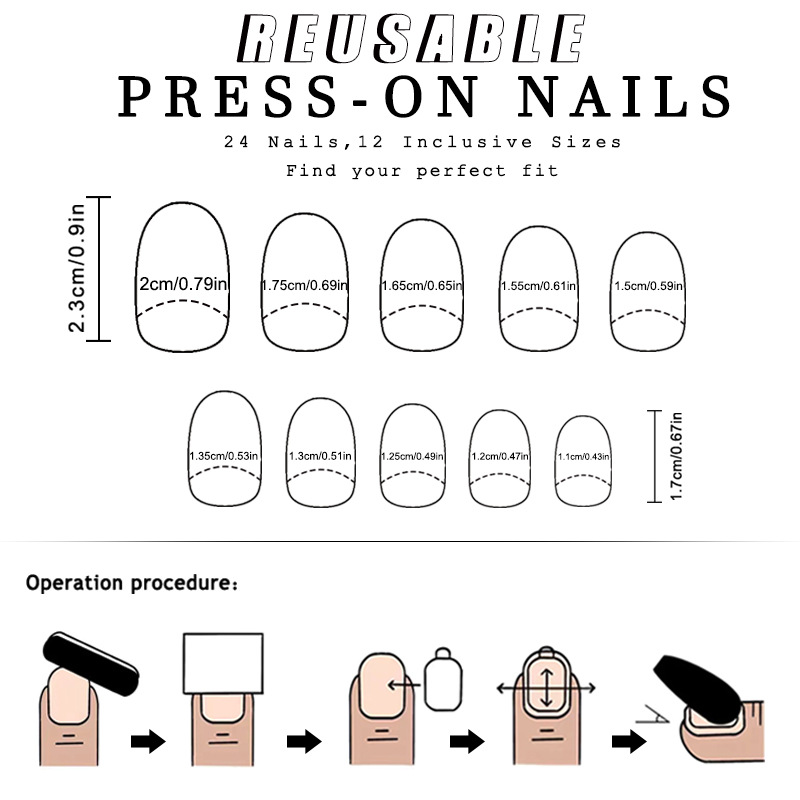 REUSABLE
PRESS-ON NAILS
24 Nails,12 Inclusive Sizes
Find your perfect fit

2.3cm/0.9in
2cm/0.79in
1.75cm/0.69in
1.65cm/0.65in
1.55cm/0.61in
1.5cm/0.59in

1.35cm/0.53in
1.3cm/0.51in
1.25cm/0.49in
1.2cm/0.47in
1.1cm/0.43in
1.7cm/0.67in

Operation procedure: