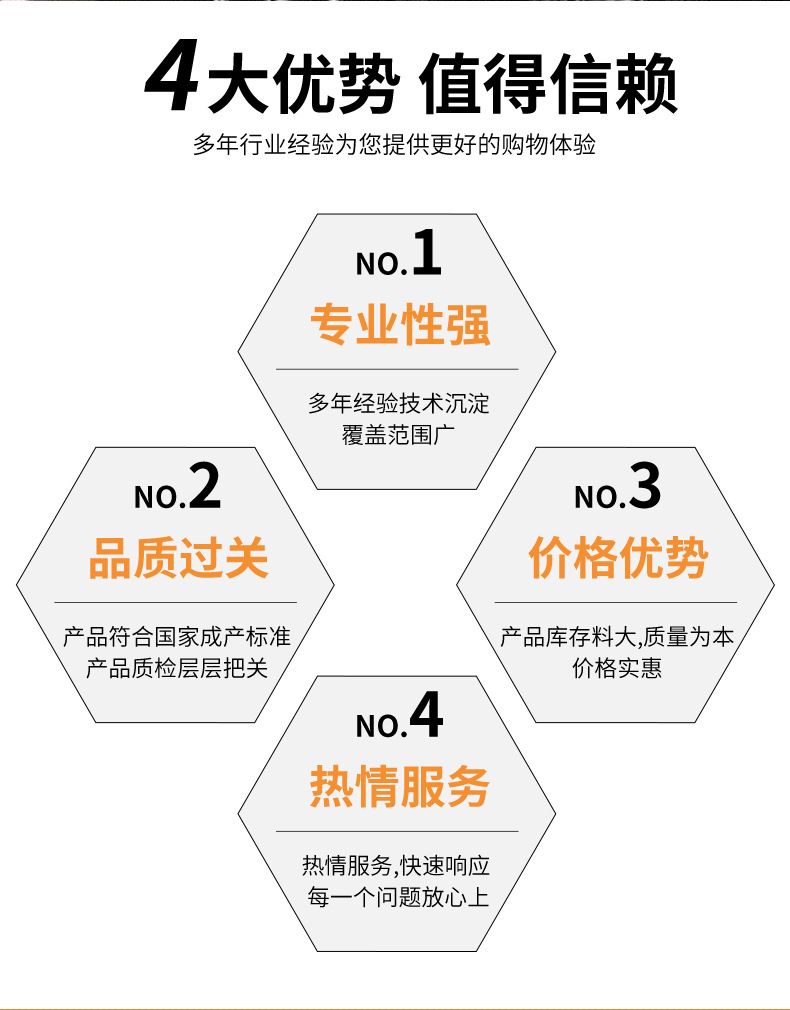 4大优势 值得信赖

多年行业经验为您提供更好的购物体验

NO.1

专业性强

多年经验技术沉淀
覆盖范围广

NO.2

品质过关

产品符合国家成产标准
产品质检层层把关

NO.3

价格优势

产品库存料大,质量为本
价格实惠

NO.4

热情服务

热情服务,快速响应
每一个问题放心上