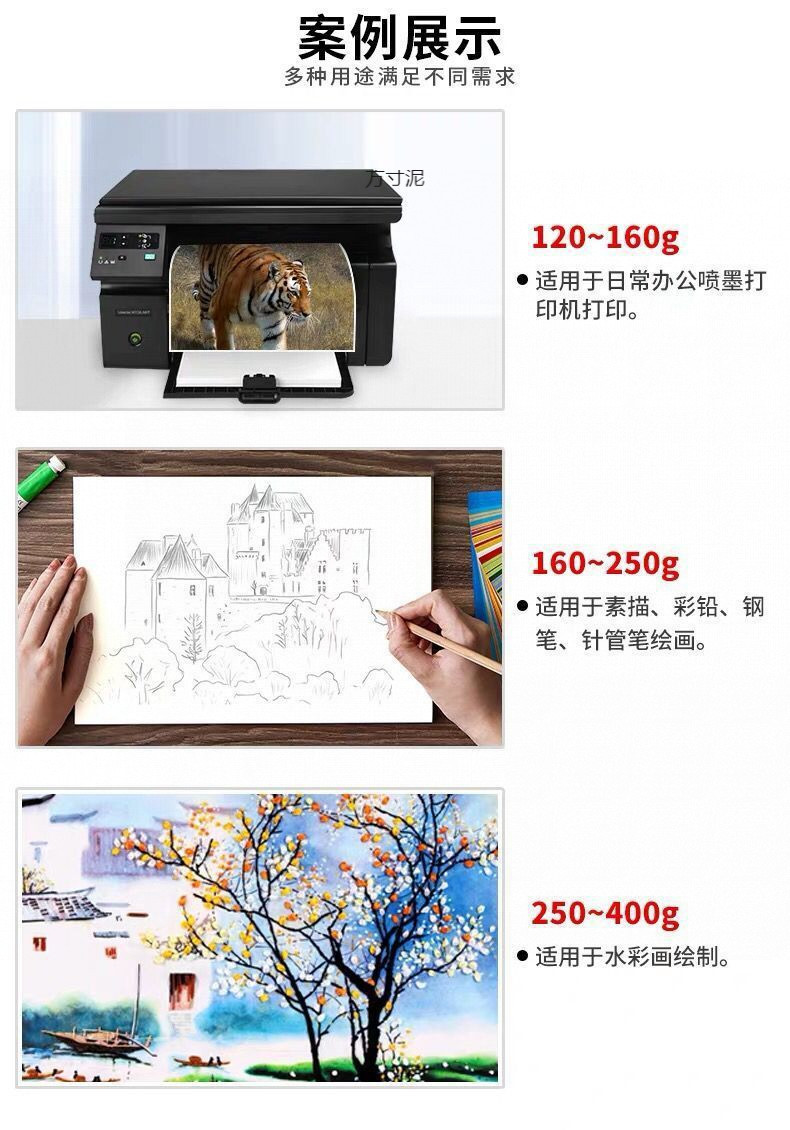 案例展示
多种用途满足不同需求

方寸泥

120~160g
● 适用于日常办公喷墨打印机打印。

160~250g
● 适用于素描、彩铅、钢笔、针管笔绘画。

250~400g
● 适用于水彩画绘制。