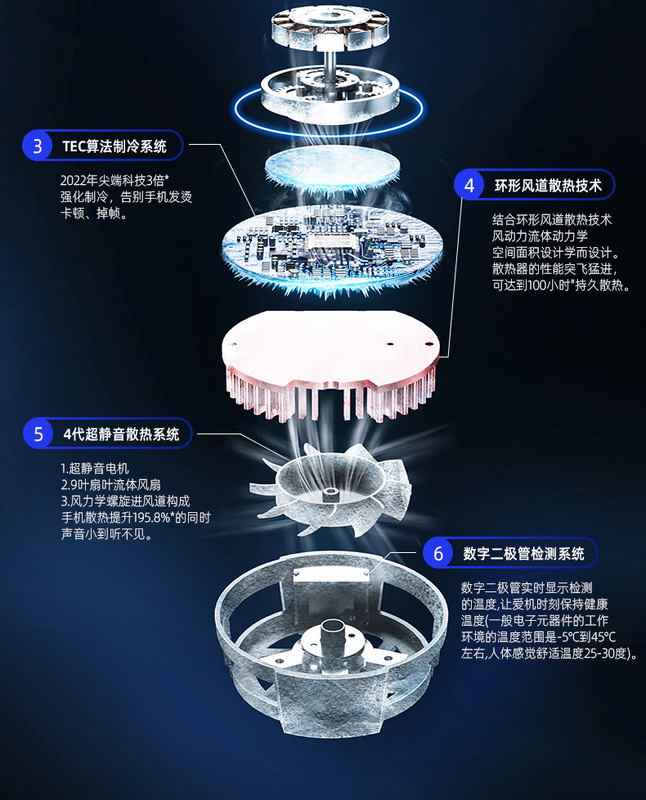 3 TEC算法制冷系统

2022年尖端科技3倍*
强化制冷，告别手机发烫
卡顿、掉帧。

4 环形风道散热技术

结合环形风道散热技术
风动力流体动力学
空间面积设计学而设计。
散热器的性能突飞猛进，
可达到100小时*持久散热。

5 4代超静音散热系统

1.超静音电机
2.9叶扇叶流体风扇
3.风力学螺旋进风道构成
手机散热提升195.8%*的同时
声音小到听不见。

6 数字二极管检测系统

数字二极管实时显示检测
的温度,让爱机时刻保持健康
温度(一般电子元器件的工作
环境的温度范围是-5°C到45°C
左右,人体感觉舒适温度25-30度)。