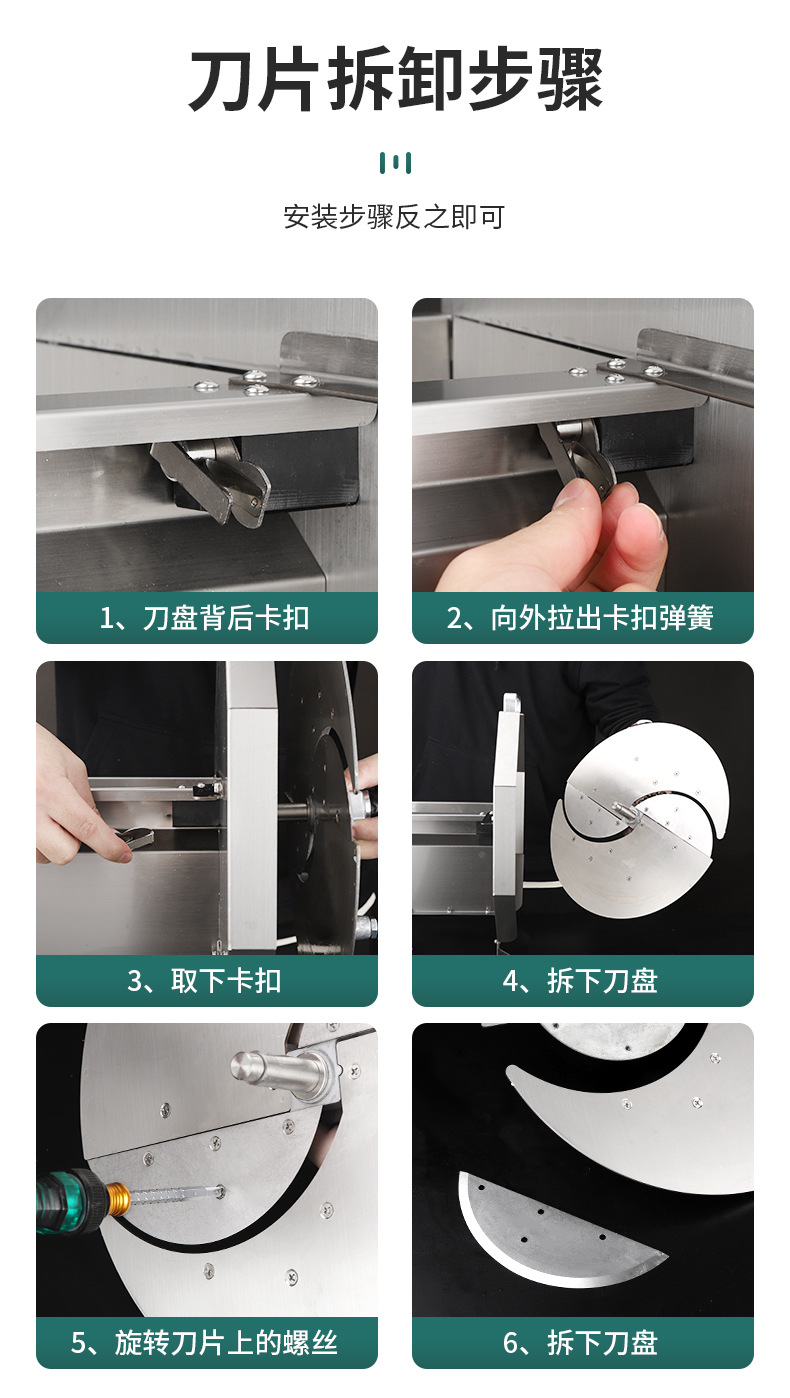 刀片拆卸步骤

安装步骤反之即可

1、刀盘背后卡扣

2、向外拉出卡扣弹簧

3、取下卡扣

4、拆下刀盘

5、旋转刀片上的螺丝

6、拆下刀盘