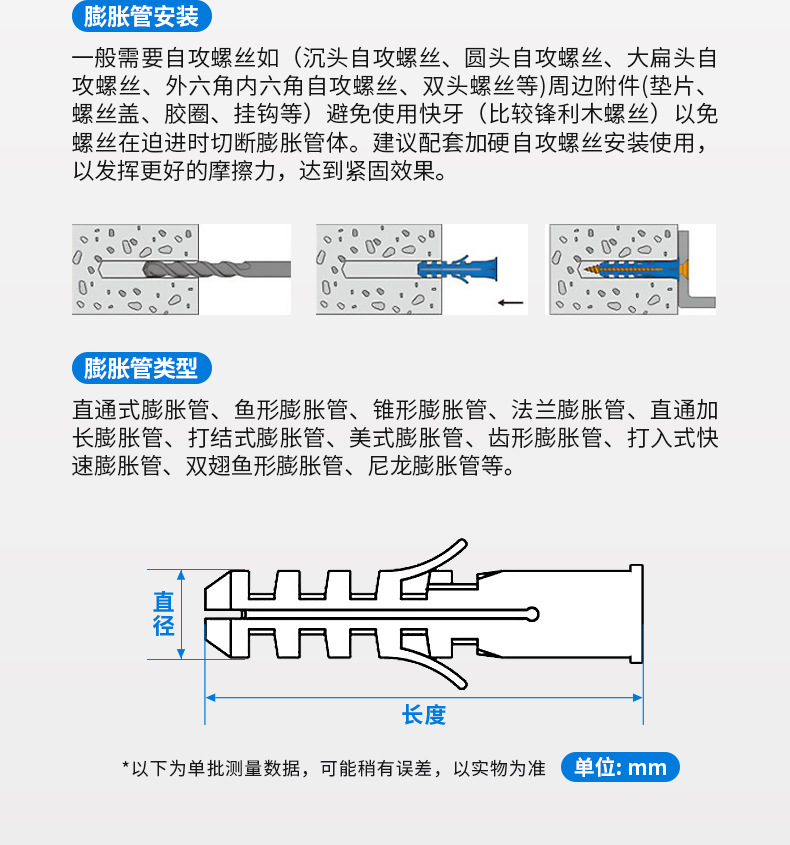 膨胀管安装

一般需要自攻螺丝如（沉头自攻螺丝、圆头自攻螺丝、大扁头自攻螺丝、外六角内六角自攻螺丝、双头螺丝等)周边附件(垫片、螺丝盖、胶圈、挂钩等）避免使用快牙（比较锋利木螺丝）以免螺丝在迫进时切断膨胀管体。建议配套加硬自攻螺丝安装使用，以发挥更好的摩擦力，达到紧固效果。

膨胀管类型

直通式膨胀管、鱼形膨胀管、锥形膨胀管、法兰膨胀管、直通加长膨胀管、打结式膨胀管、美式膨胀管、齿形膨胀管、打入式快速膨胀管、双翅鱼形膨胀管、尼龙膨胀管等。

直径

长度

*以下为单批测量数据，可能稍有误差，以实物为准 单位: mm