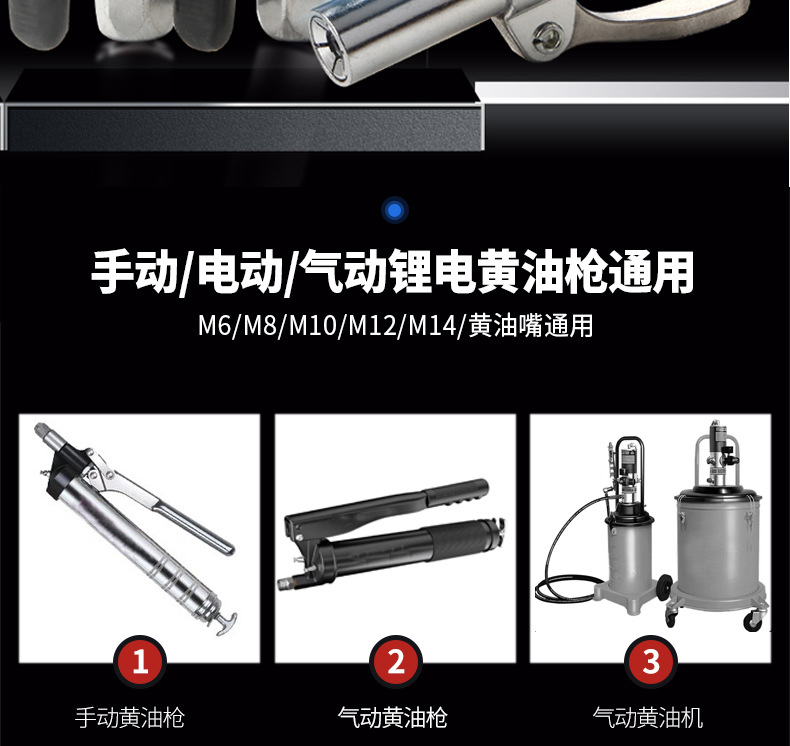 手动/电动/气动锂电黄油枪通用

M6/M8/M10/M12/M14/黄油嘴通用

1

手动黄油枪

2

气动黄油枪

3

气动黄油机