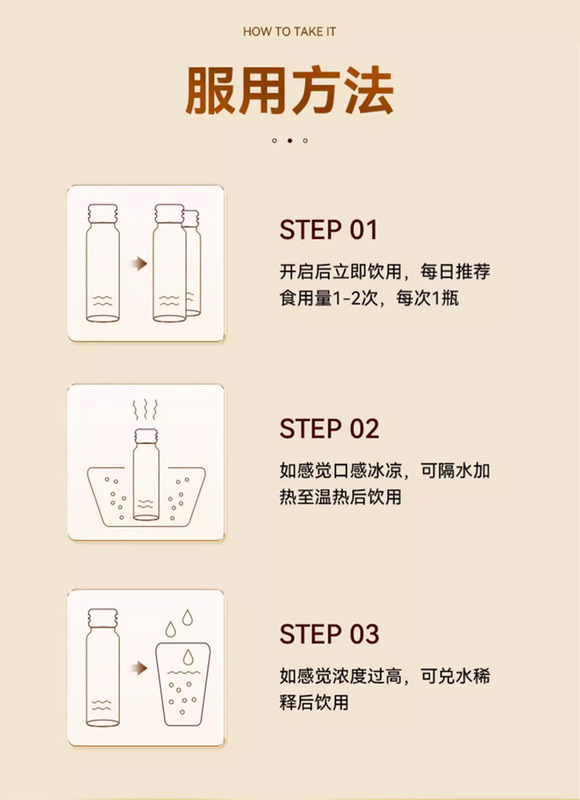 HOW TO TAKE IT

服用方法

STEP 01

开启后立即饮用，每日推荐食用量1-2次，每次1瓶

STEP 02

如感觉口感冰凉，可隔水加热至温热后饮用

STEP 03

如感觉浓度过高，可兑水稀释后饮用