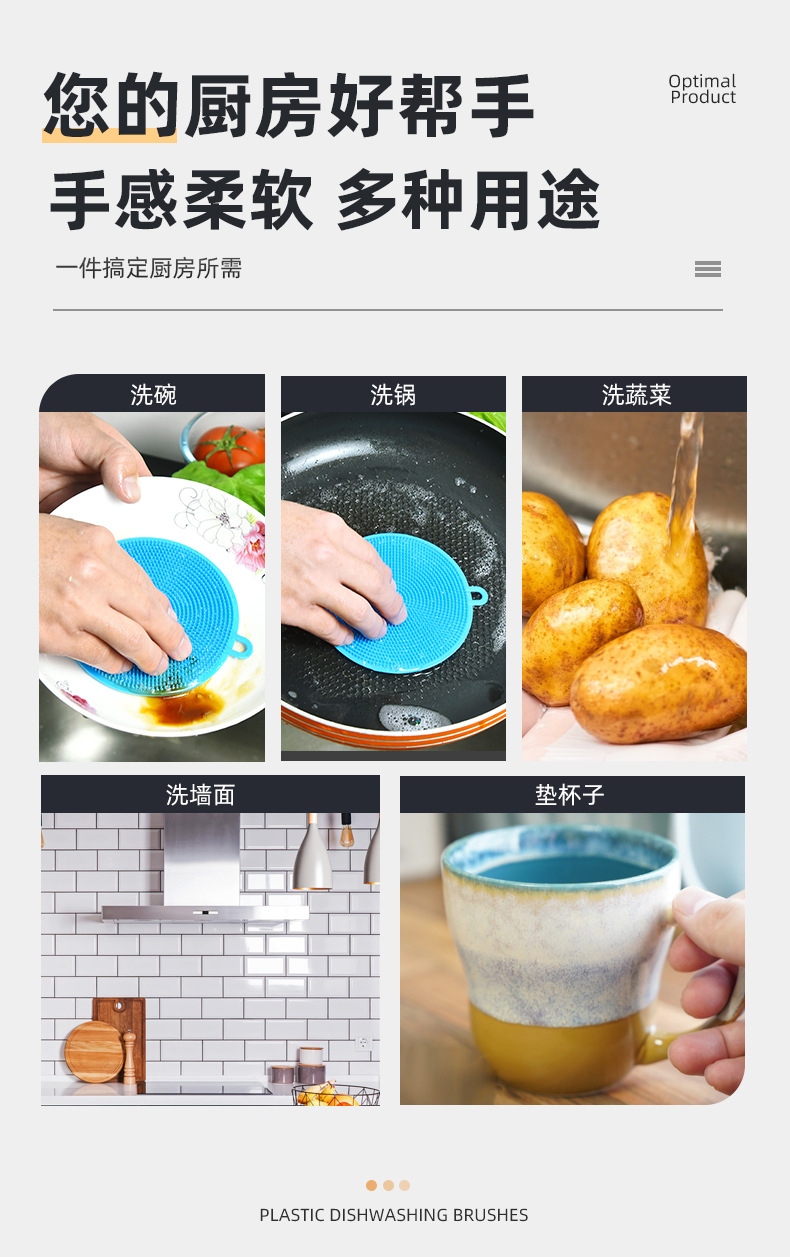 您的厨房好帮手

Optimal Product

手感柔软 多种用途

一件搞定厨房所需

洗碗

洗锅

洗蔬菜

洗墙面

垫杯子

PLASTIC DISHWASHING BRUSHES