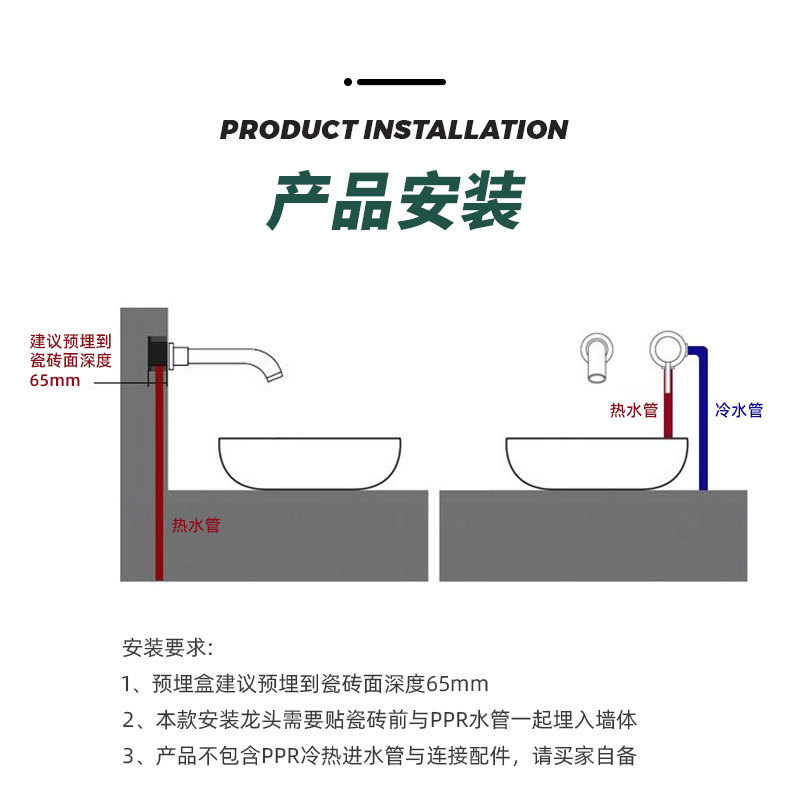 PRODUCT INSTALLATION

产品安装

建议预埋到瓷砖面深度65mm

热水管

热水管

冷水管

安装要求:

1、预埋盒建议预埋到瓷砖面深度65mm

2、本款安装龙头需要贴瓷砖前与PPR水管一起埋入墙体

3、产品不包含PPR冷热进水管与连接配件，请买家自备