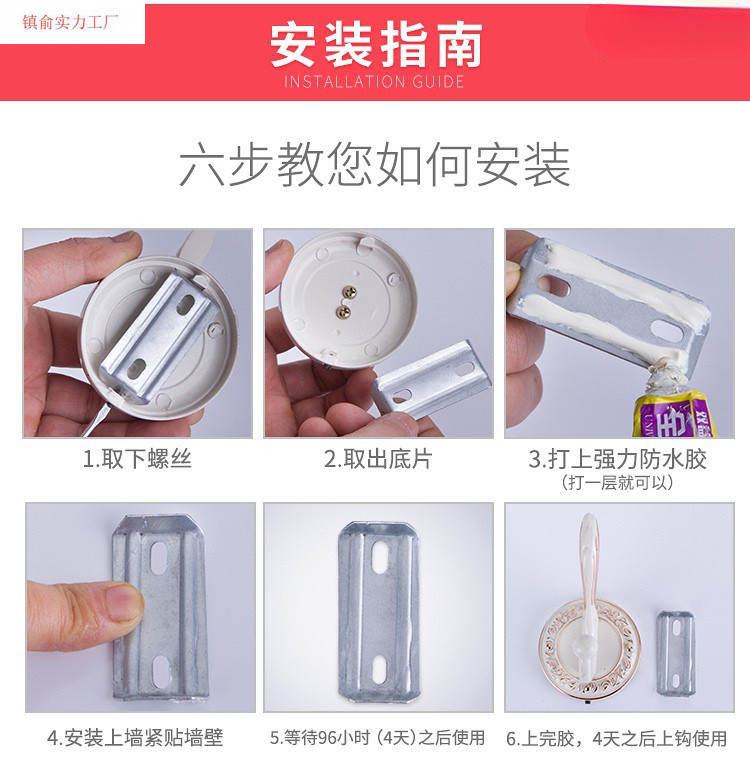 镇俞实力工厂

安装指南
INSTALLATION GUIDE

六步教您如何安装

1.取下螺丝

2.取出底片

3.打上强力防水胶
(打一层就可以)

4.安装上墙紧贴墙壁

5.等待96小时(4天)之后使用

6.上完胶，4天之后上钩使用