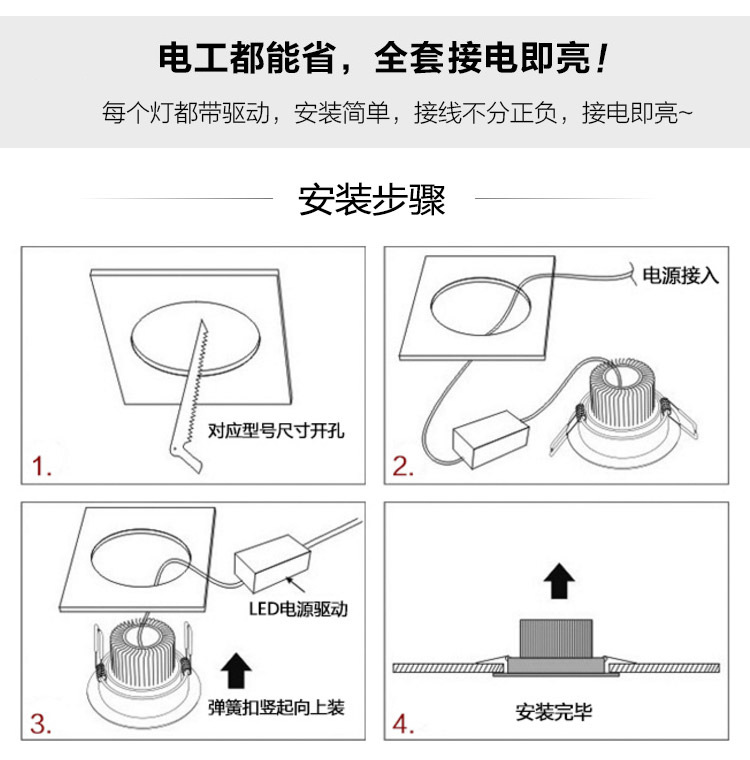 电工都能省，全套接电即亮！

每个灯都带驱动，安装简单，接线不分正负，接电即亮~

安装步骤

对应型号尺寸开孔

1.

电源接入

2.

LED电源驱动

弹簧扣竖起向上装

3.

安装完毕

4.