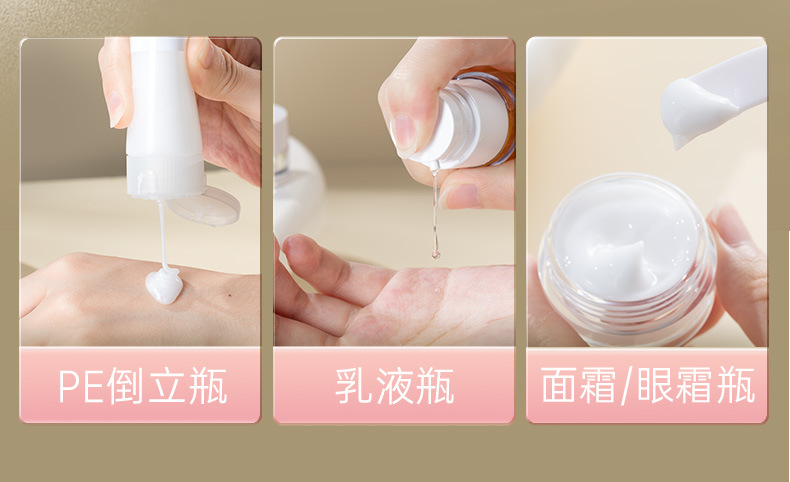 PE倒立瓶

乳液瓶

面霜/眼霜瓶