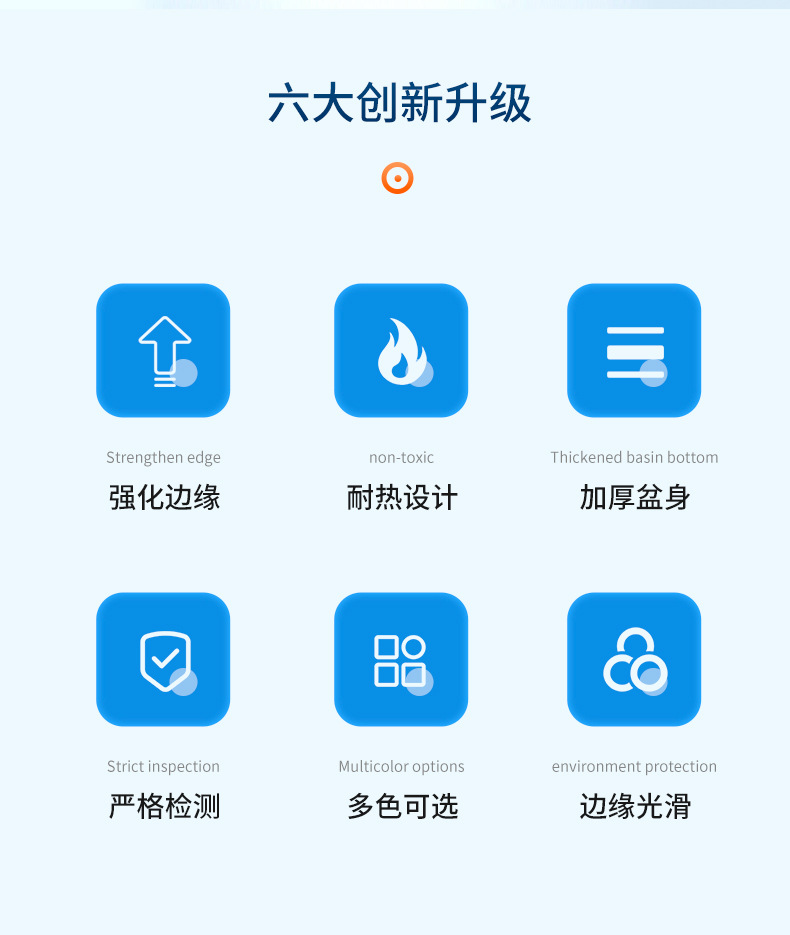 六大创新升级

Strengthen edge
强化边缘

non-toxic
耐热设计

Thickened basin bottom
加厚盆身

Strict inspection
严格检测

Multicolor options
多色可选

environment protection
边缘光滑