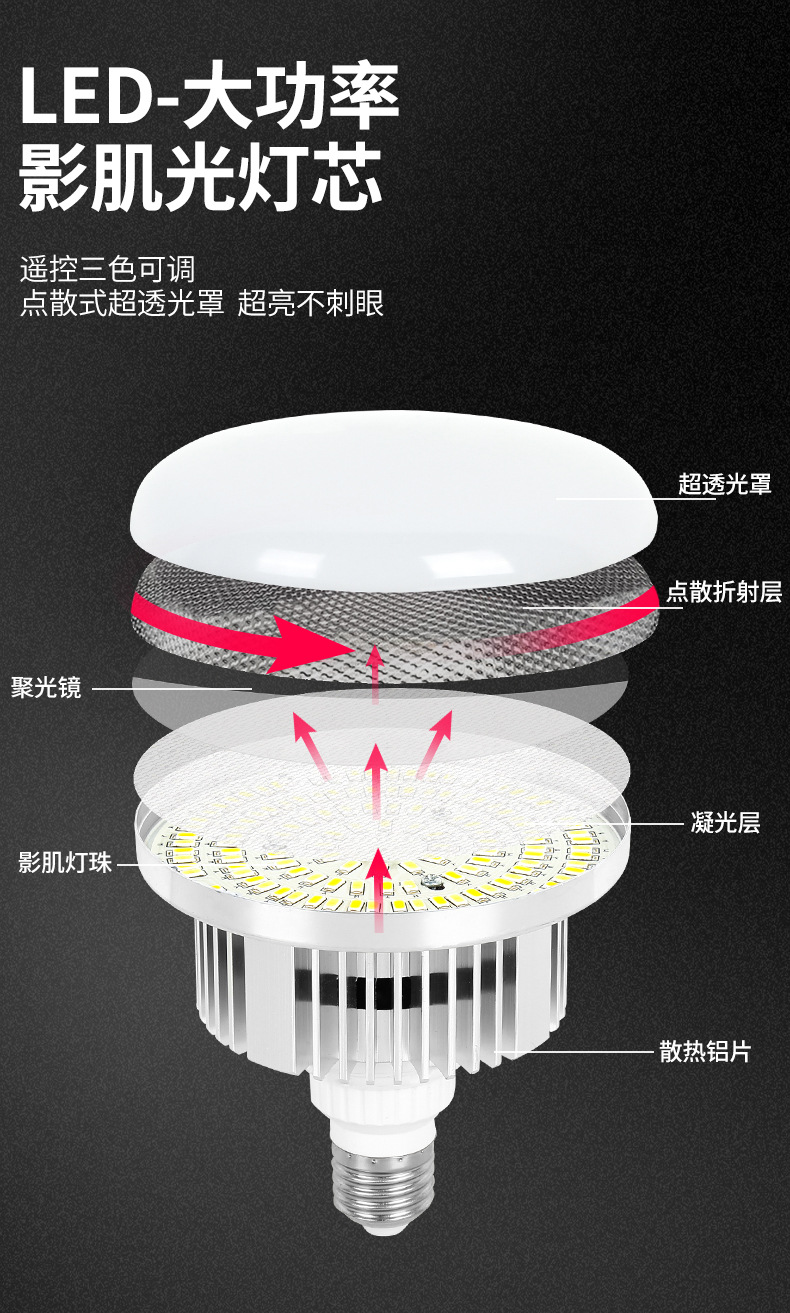 LED-大功率
影肌光灯芯

遥控三色可调
点散式超透光罩 超亮不刺眼

超透光罩

点散折射层

聚光镜

凝光层

影肌灯珠

散热铝片