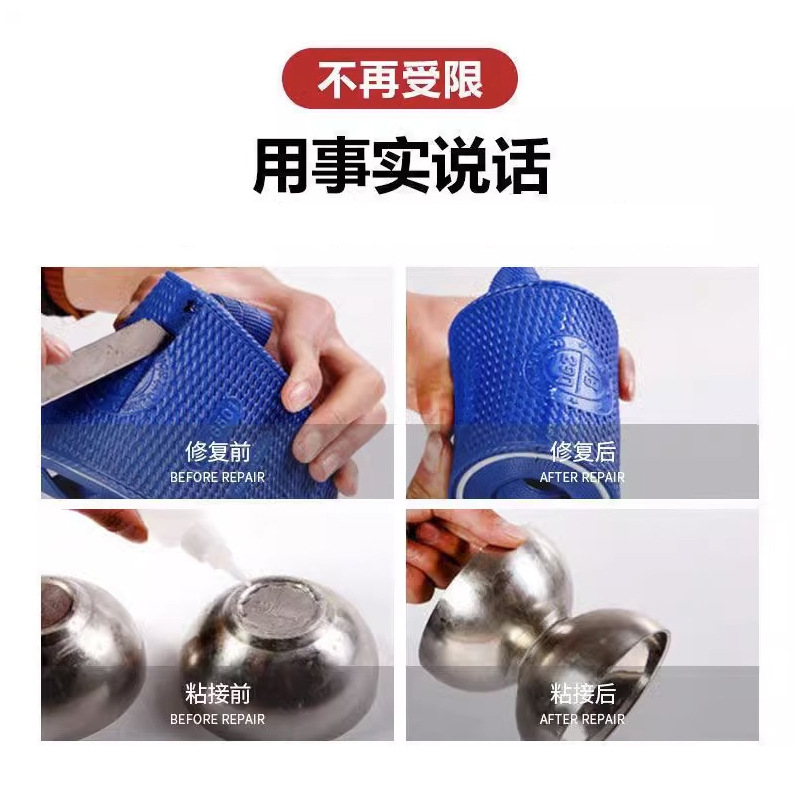 不再受限

用事实说话

修复前
BEFORE REPAIR

修复后
AFTER REPAIR

粘接前
BEFORE REPAIR

粘接后
AFTER REPAIR