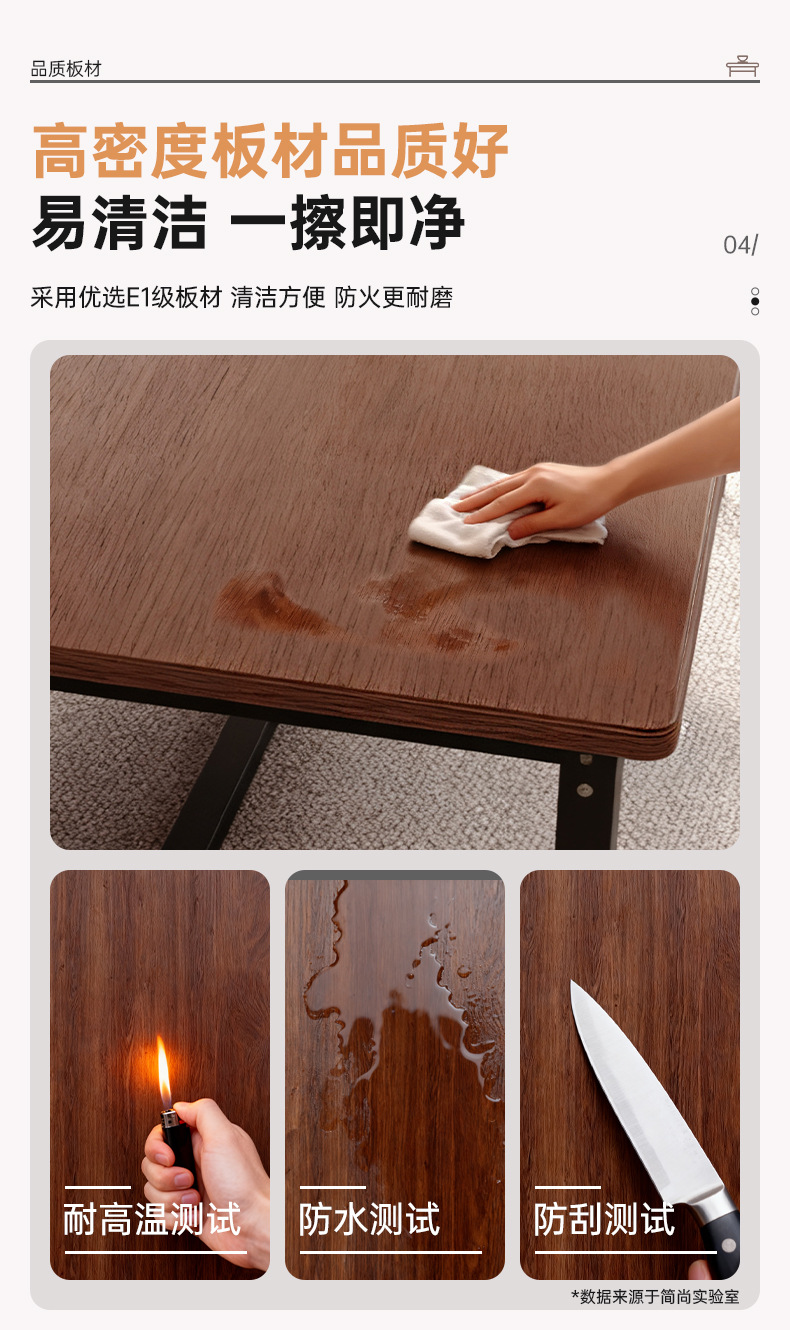 品质板材

高密度板材品质好
易清洁 一擦即净

04/

采用优选E1级板材 清洁方便 防火更耐磨

耐高温测试

防水测试

防刮测试

*数据来源于简尚实验室