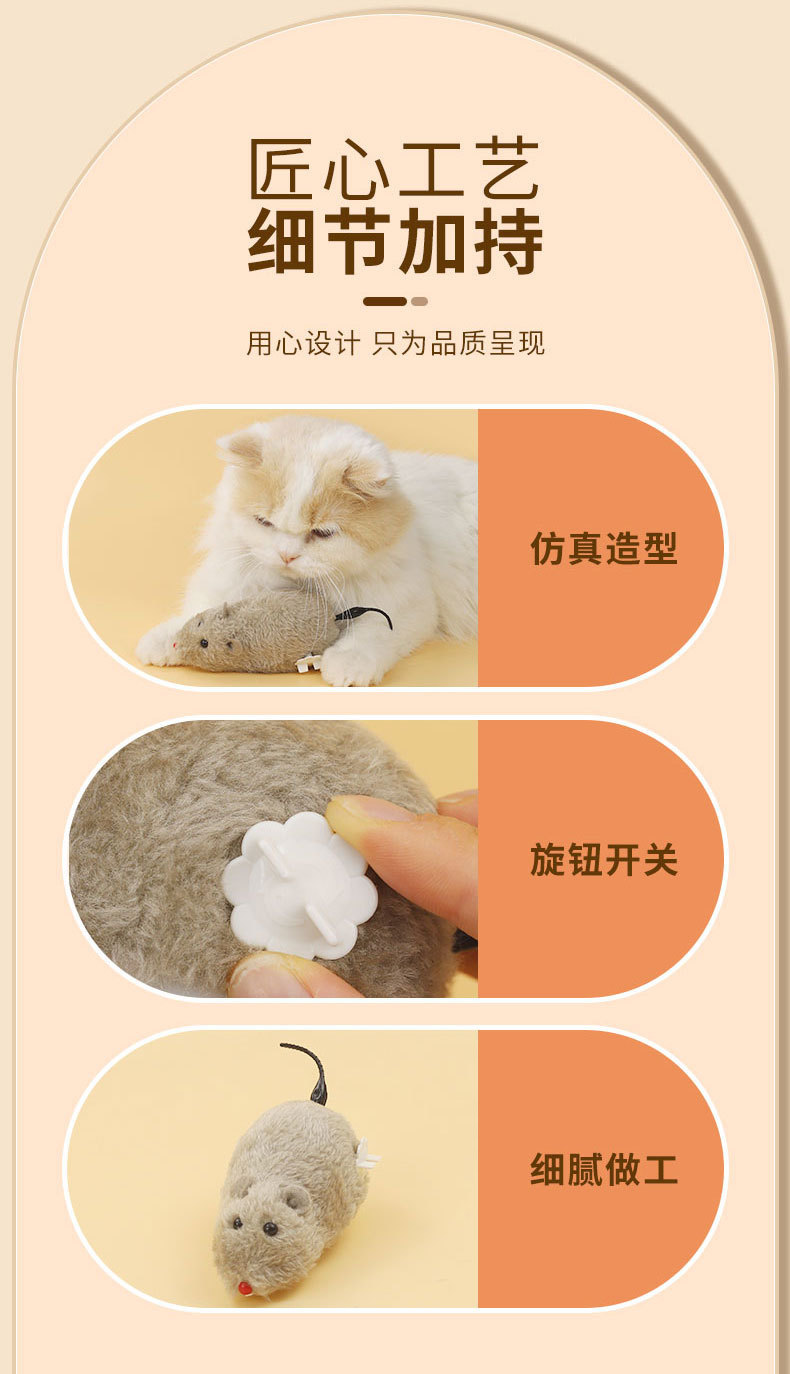 匠心工艺
细节加持

用心设计 只为品质呈现

仿真造型

旋钮开关

细腻做工