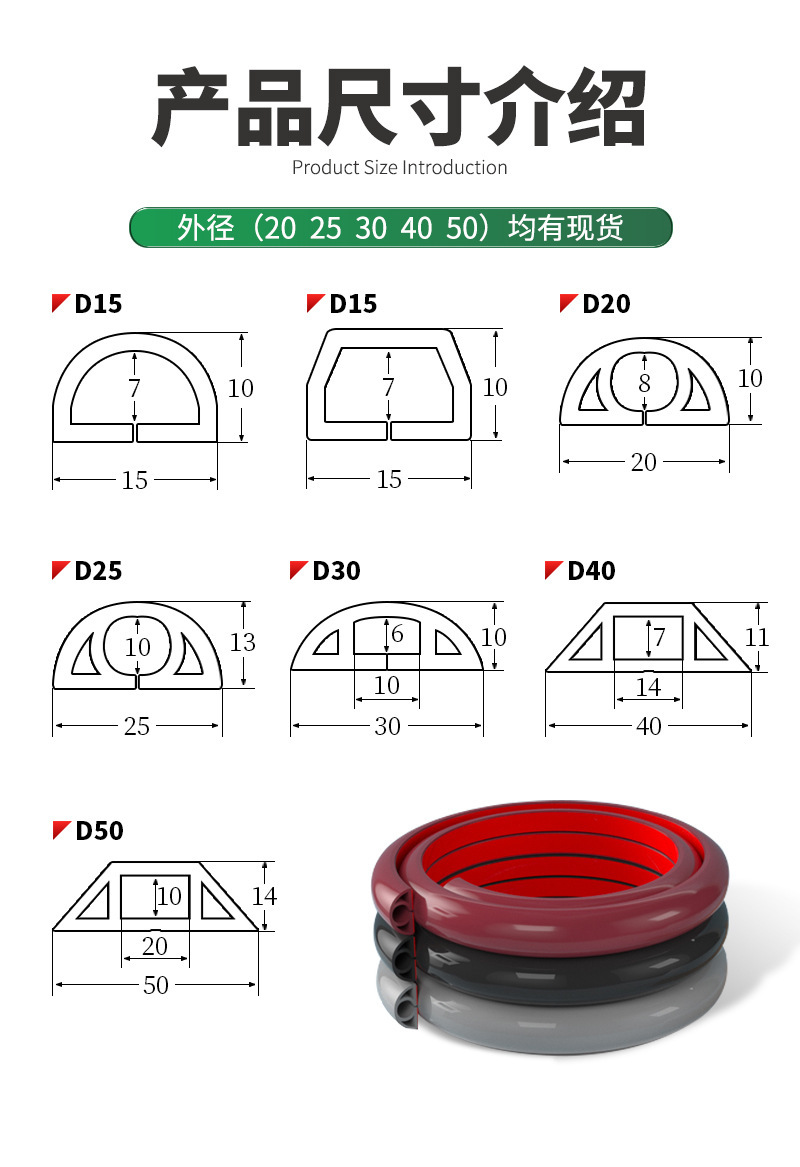 产品尺寸介绍
Product Size Introduction

外径（20 25 30 40 50）均有现货

D15
7
10
15

D15
7
10
15

D20
8
10
20

D25
10
13
25

D30
6
10
10
30

D40
7
11
14
40

D50
10
14
20
50