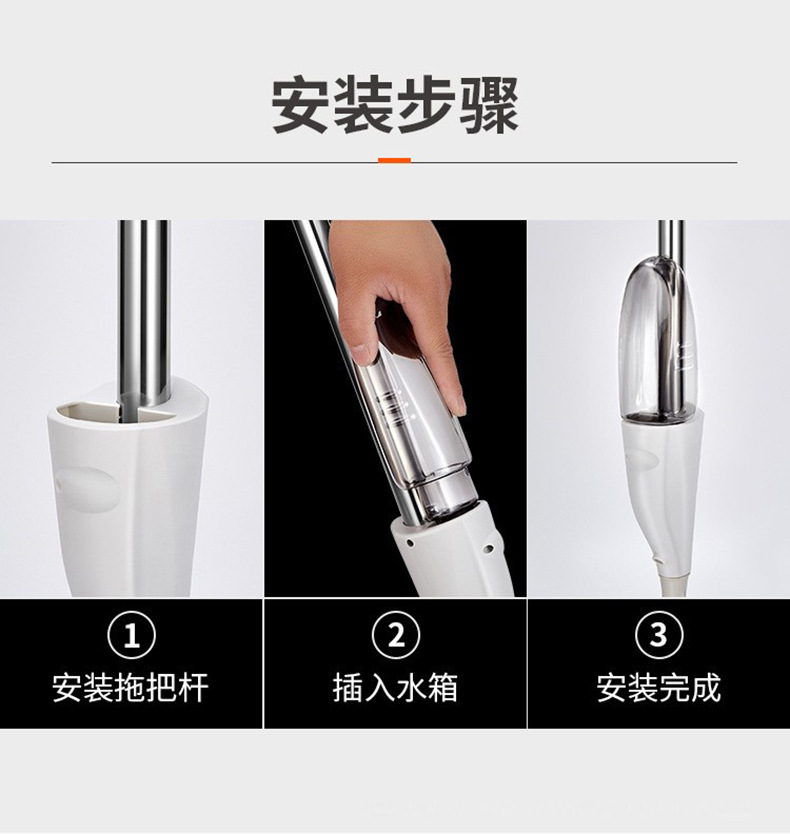 安装步骤

①
安装拖把杆

②
插入水箱

③
安装完成