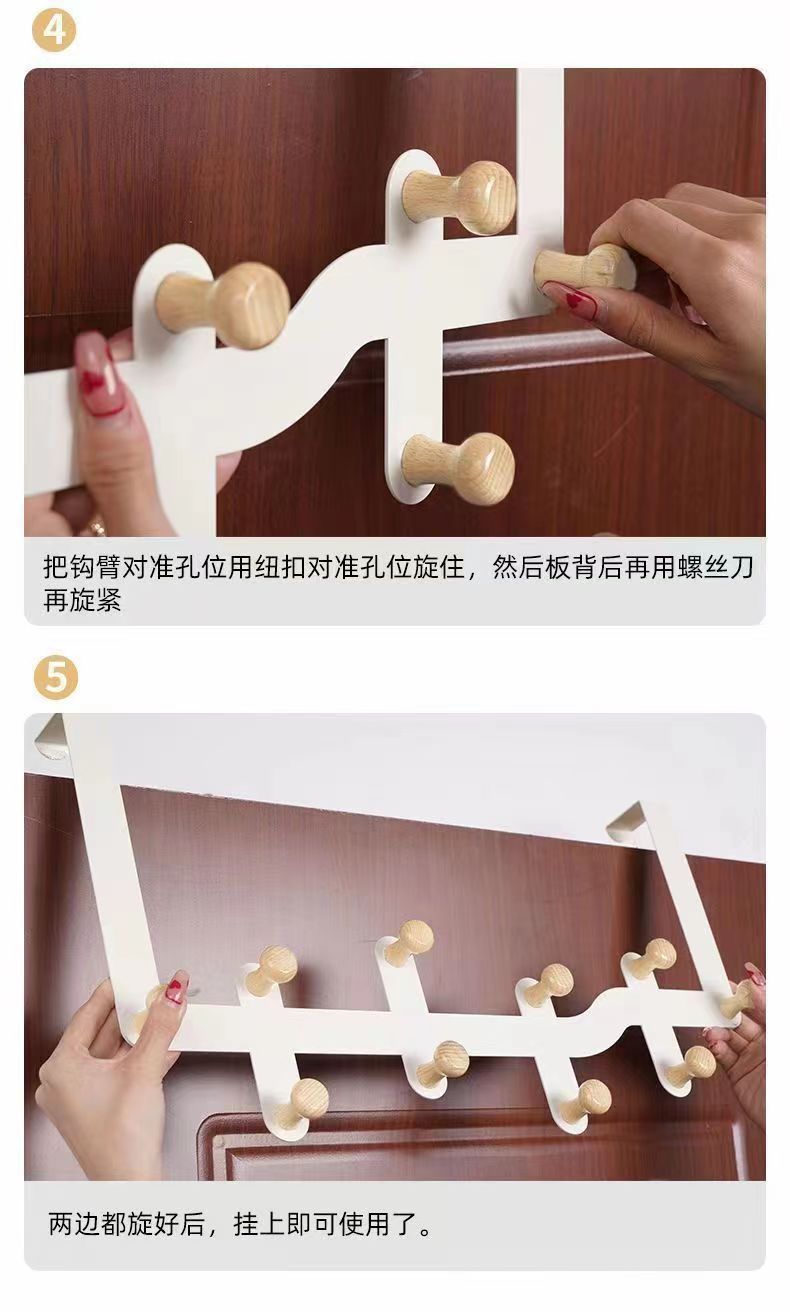 4

把钩臂对准孔位用纽扣对准孔位旋住，然后板背后再用螺丝刀再旋紧

5

两边都旋好后，挂上即可使用了。