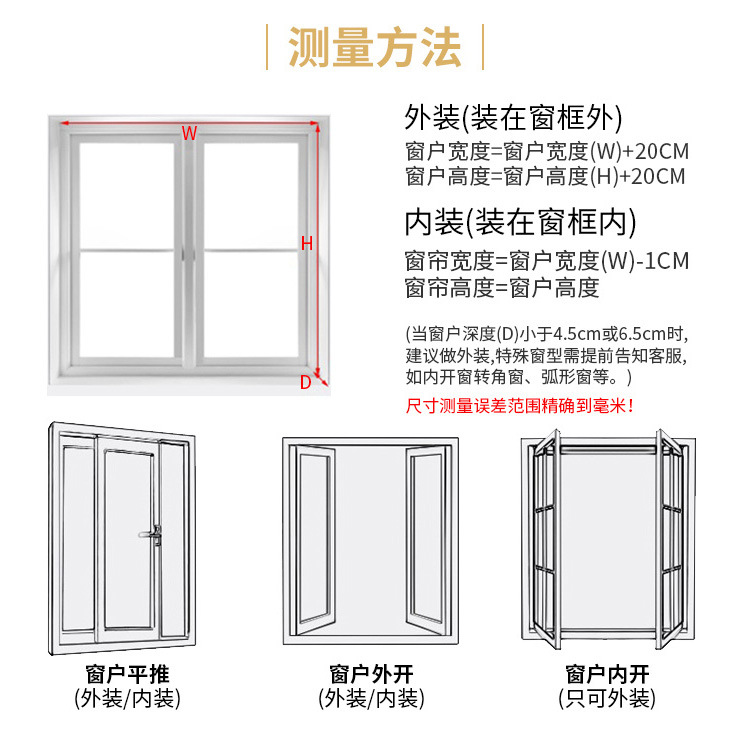 测量方法

W
H
D

外装(装在窗框外)
窗户宽度=窗户宽度(W)+20CM
窗户高度=窗户高度(H)+20CM

内装(装在窗框内)
窗帘宽度=窗户宽度(W)-1CM
窗帘高度=窗户高度

(当窗户深度(D)小于4.5cm或6.5cm时,建议做外装,特殊窗型需提前告知客服,如内开窗转角窗、弧形窗等。)

尺寸测量误差范围精确到毫米!

窗户平推
(外装/内装)

窗户外开
(外装/内装)

窗户内开
(只可外装)