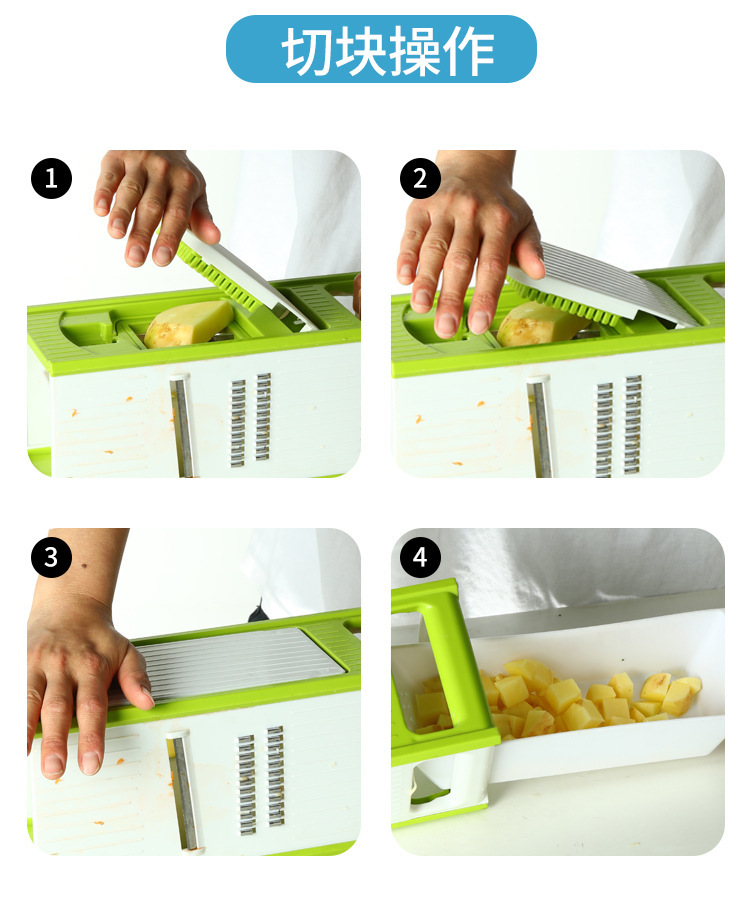 切块操作

1

2

3

4