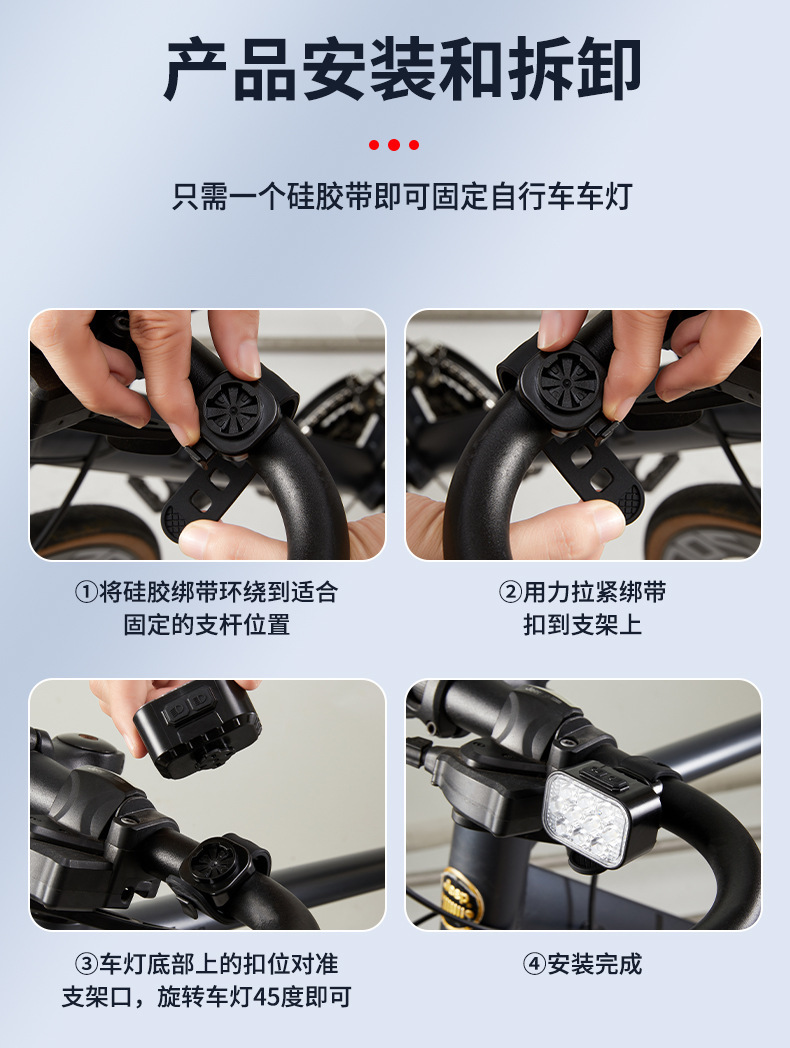 产品安装和拆卸

只需一个硅胶带即可固定自行车车灯

①将硅胶绑带环绕到适合固定的支杆位置

②用力拉紧绑带扣到支架上

③车灯底部上的扣位对准支架口，旋转车灯45度即可

④安装完成