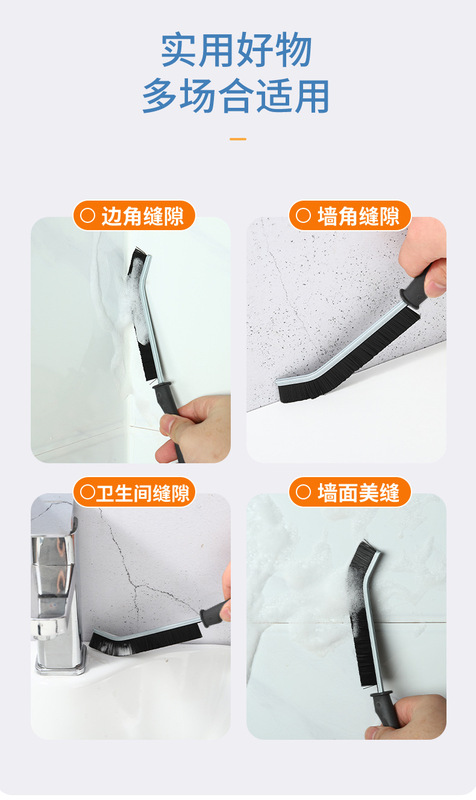 实用好物
多场合适用

边角缝隙

墙角缝隙

卫生间缝隙

墙面美缝