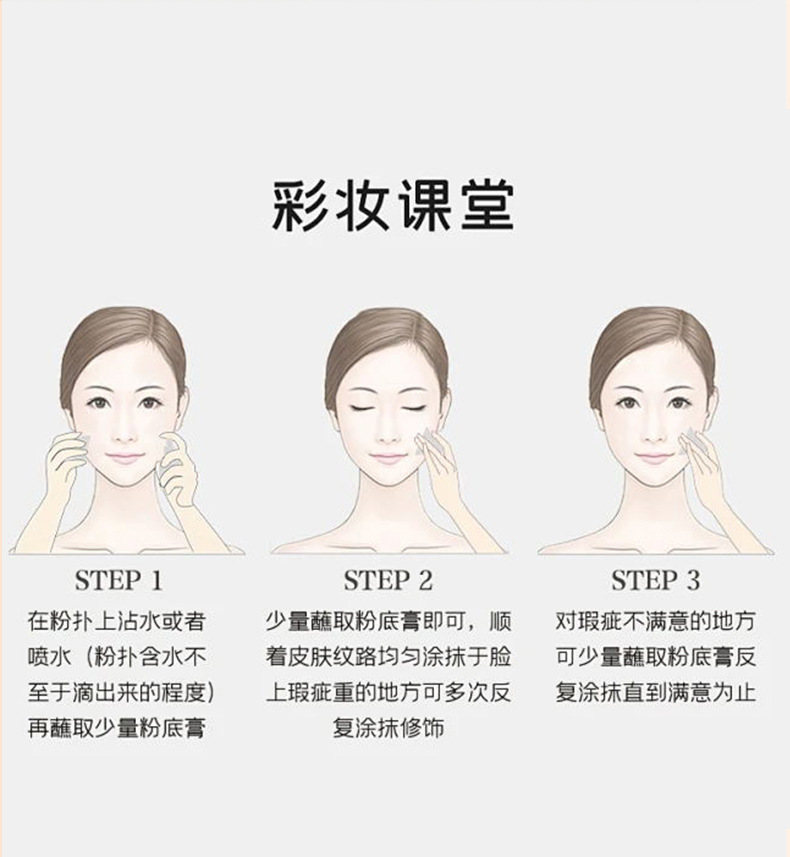 彩妆课堂

STEP 1
在粉扑上沾水或者喷水（粉扑含水不至于滴出来的程度）再蘸取少量粉底膏

STEP 2
少量蘸取粉底膏即可，顺着皮肤纹路均匀涂抹于脸上瑕疵重的地方可多次反复涂抹修饰

STEP 3
对瑕疵不满意的地方可少量蘸取粉底膏反复涂抹直到满意为止