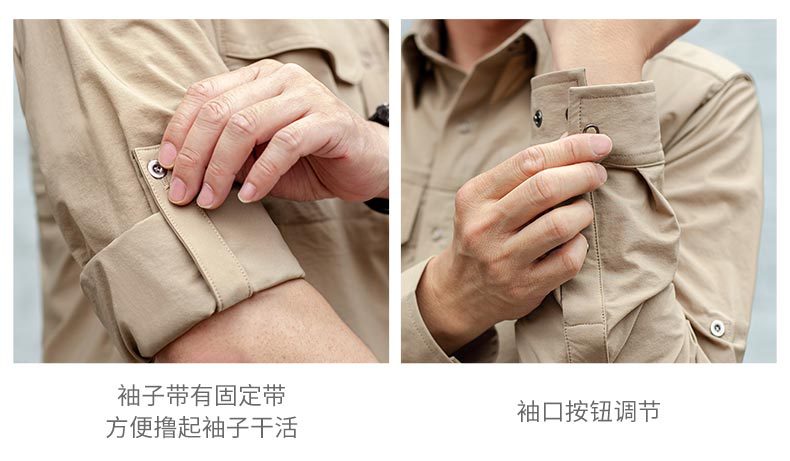 袖子带有固定带
方便撸起袖子干活

袖口按钮调节