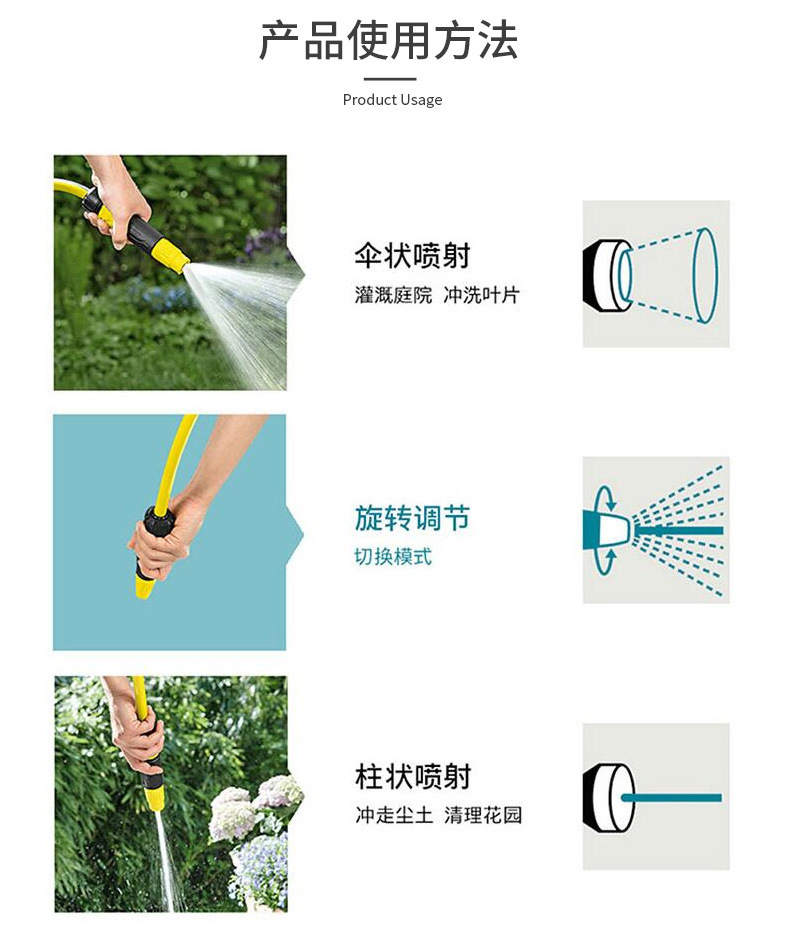 产品使用方法

Product Usage

伞状喷射

灌溉庭院 冲洗叶片

旋转调节

切换模式

柱状喷射

冲走尘土 清理花园