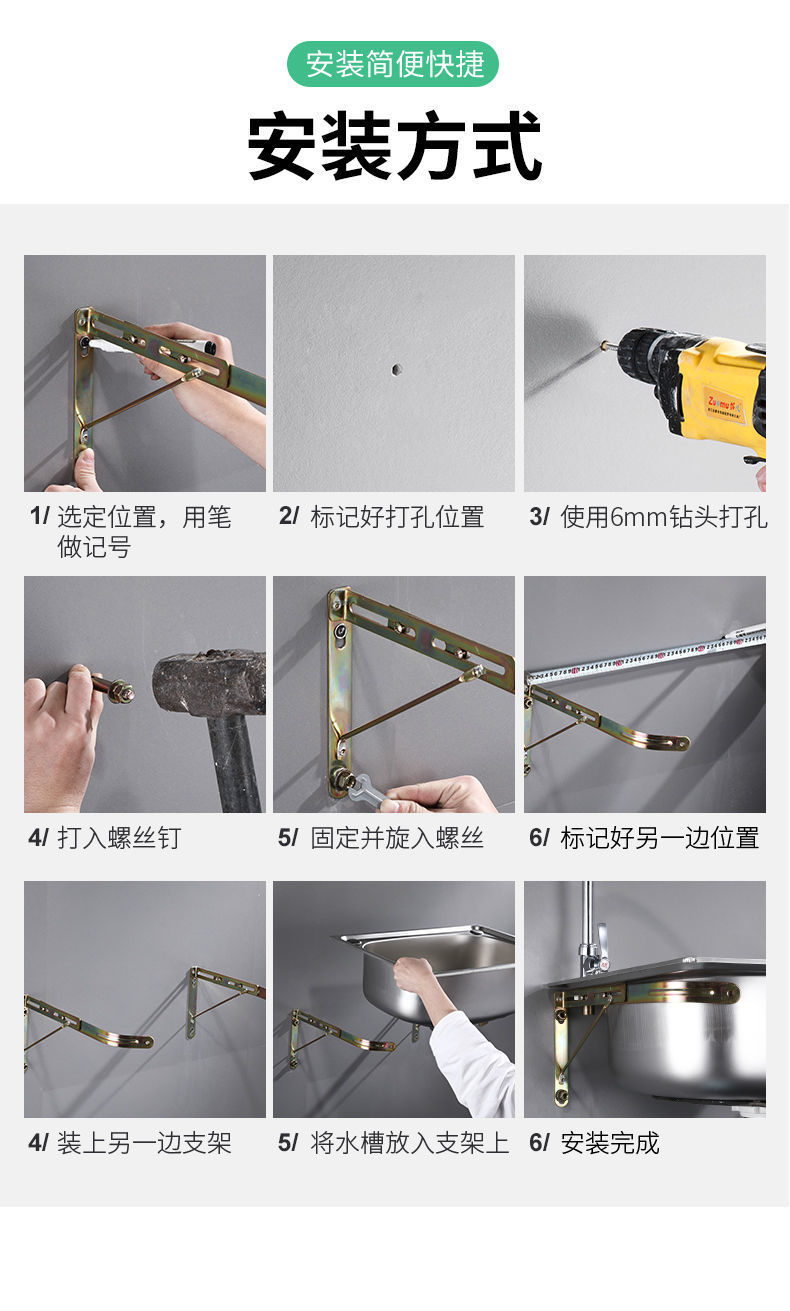 安装简便快捷

安装方式

1/ 选定位置，用笔做记号

2/ 标记好打孔位置

3/ 使用6mm钻头打孔

4/ 打入螺丝钉

5/ 固定并旋入螺丝

6/ 标记好另一边位置

4/ 装上另一边支架

5/ 将水槽放入支架上

6/ 安装完成