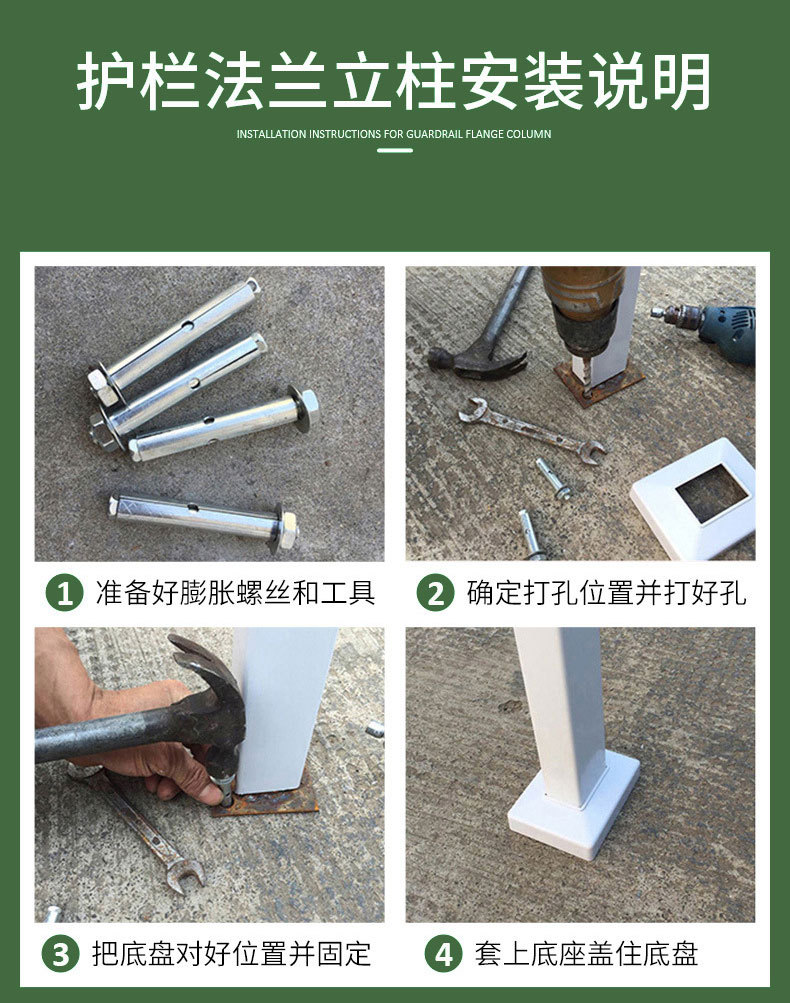 护栏法兰立柱安装说明

INSTALLATION INSTRUCTIONS FOR GUARDRAIL FLANGE COLUMN

1 准备好膨胀螺丝和工具

2 确定打孔位置并打好孔

3 把底盘对好位置并固定

4 套上底座盖住底盘