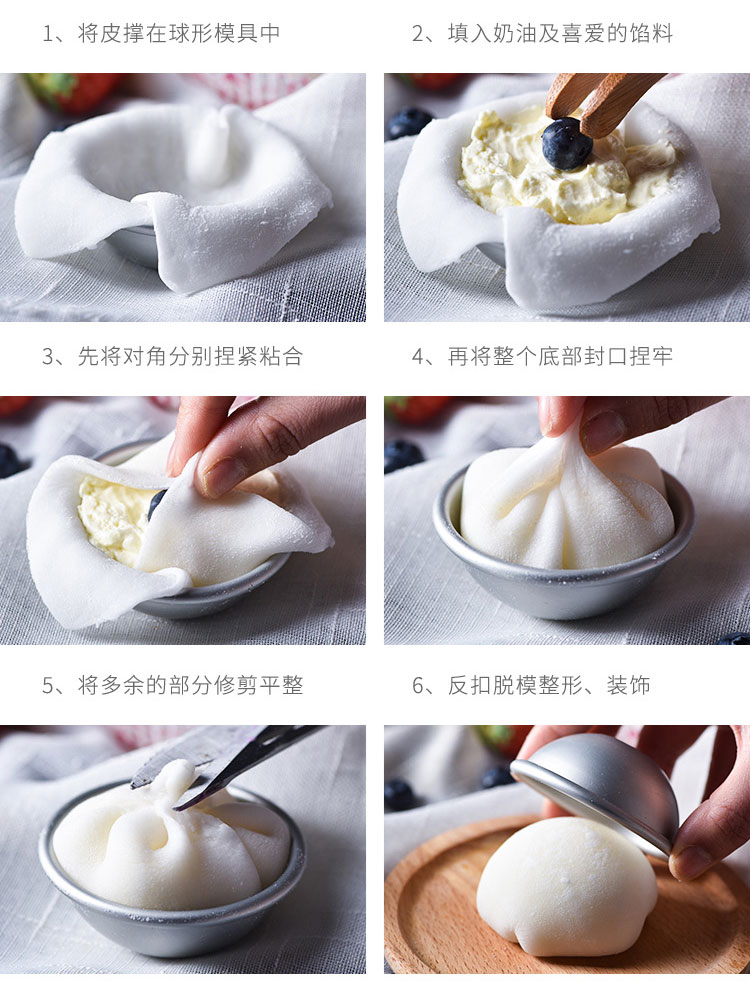 1、将皮撑在球形模具中

2、填入奶油及喜爱的馅料

3、先将对角分别捏紧粘合

4、再将整个底部封口捏牢

5、将多余的部分修剪平整

6、反扣脱模整形、装饰