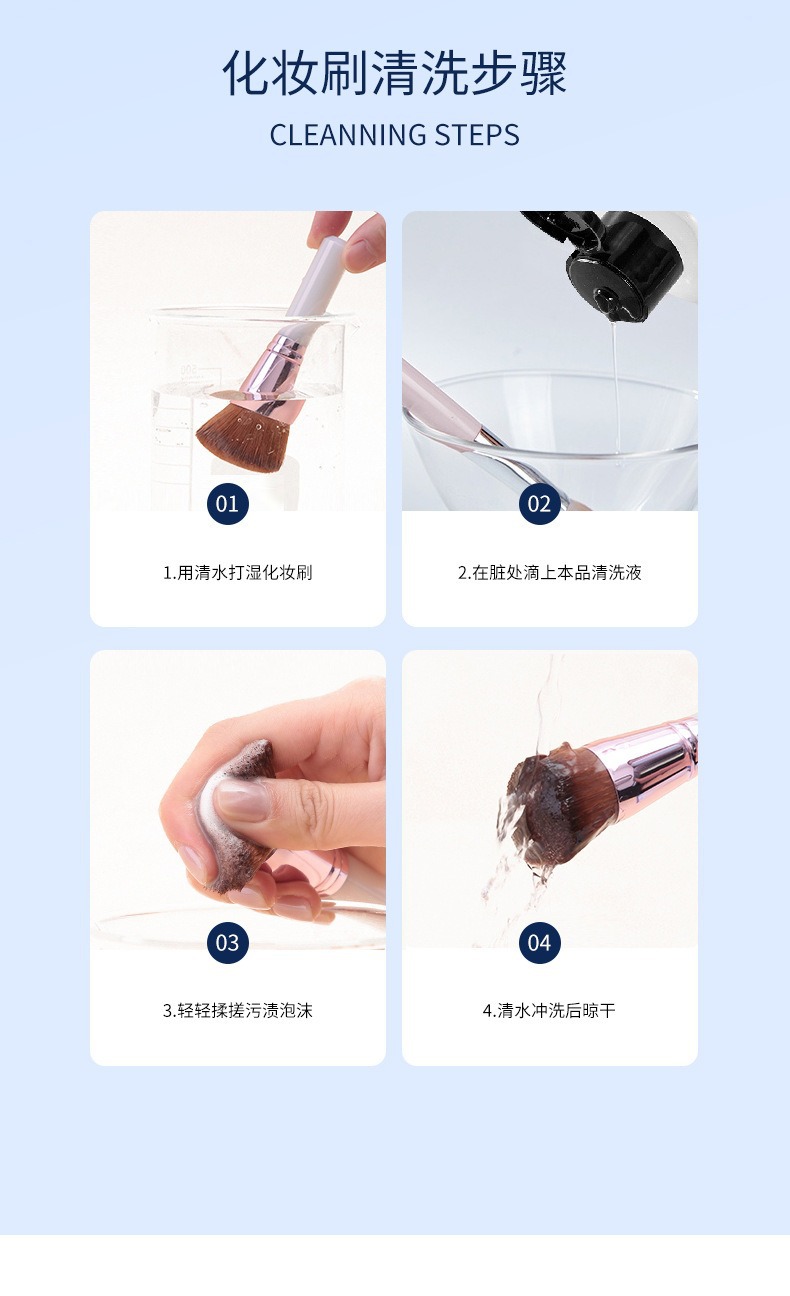 化妆刷清洗步骤

CLEANNING STEPS

01

1.用清水打湿化妆刷

02

2.在脏处滴上本品清洗液

03

3.轻轻揉搓污渍泡沫

04

4.清水冲洗后晾干