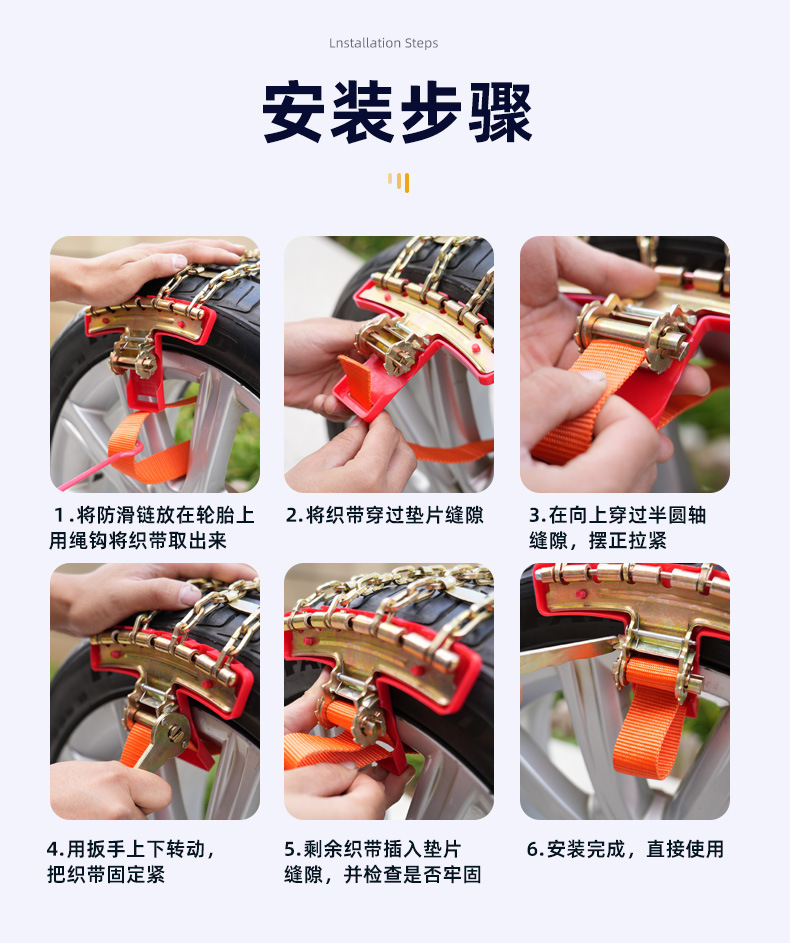 Lnstallation Steps

安装步骤

1.将防滑链放在轮胎上用绳钩将织带取出来

2.将织带穿过垫片缝隙

3.在向上穿过半圆轴缝隙，摆正拉紧

4.用扳手上下转动，把织带固定紧

5.剩余织带插入垫片缝隙，并检查是否牢固

6.安装完成，直接使用