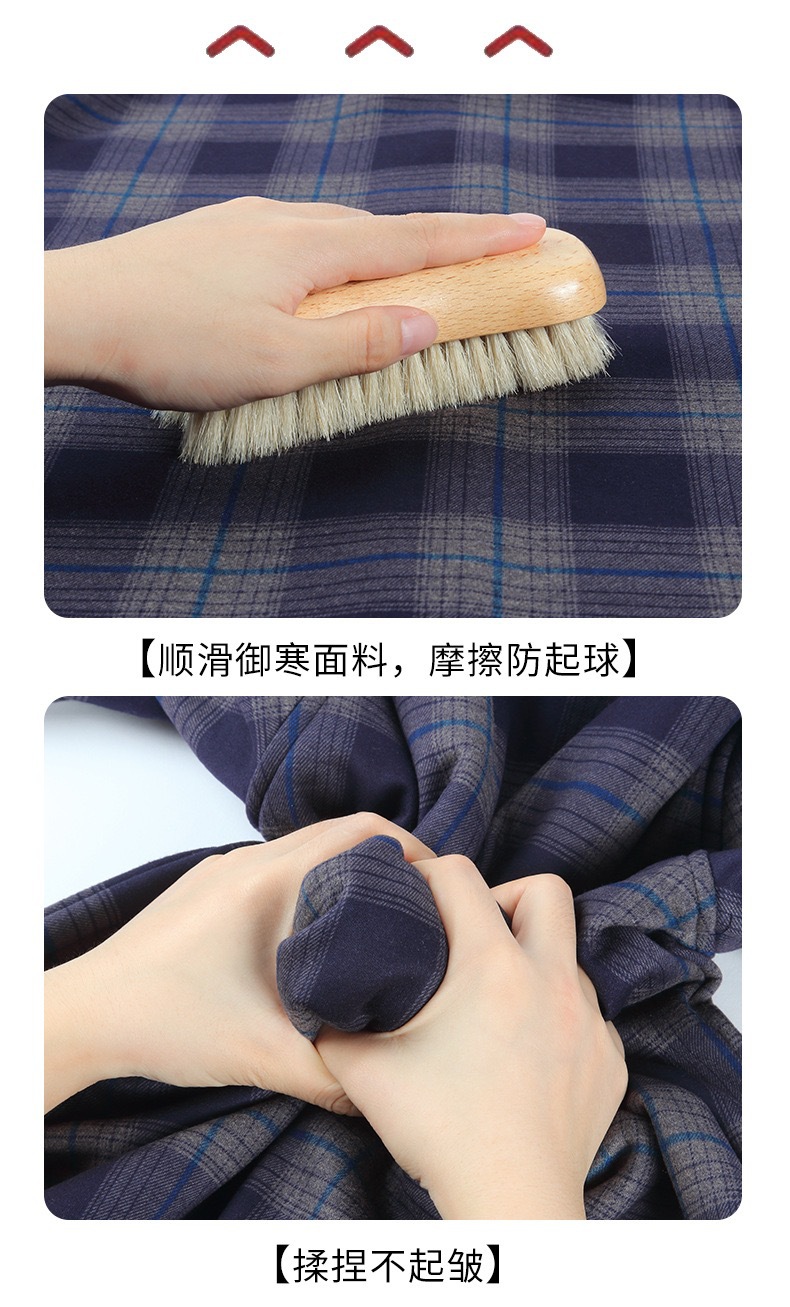 【顺滑御寒面料，摩擦防起球】

【揉捏不起皱】