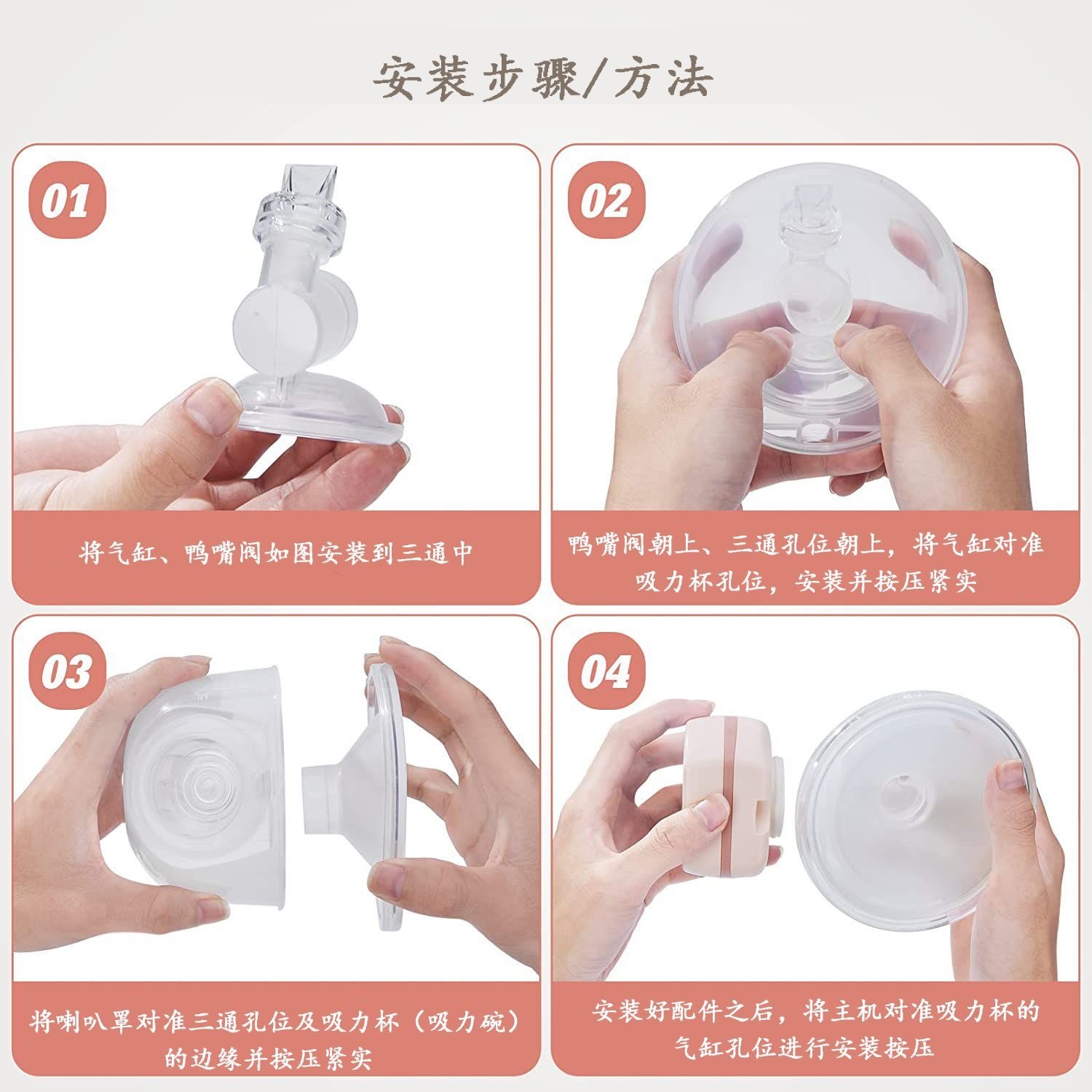 安装步骤/方法

01

将气缸、鸭嘴阀如图安装到三通中

02

鸭嘴阀朝上、三通孔位朝上，将气缸对准吸力杯孔位，安装并按压紧实

03

将喇叭罩对准三通孔位及吸力杯（吸力碗）的边缘并按压紧实

04

安装好配件之后，将主机对准吸力杯的气缸孔位进行安装按压